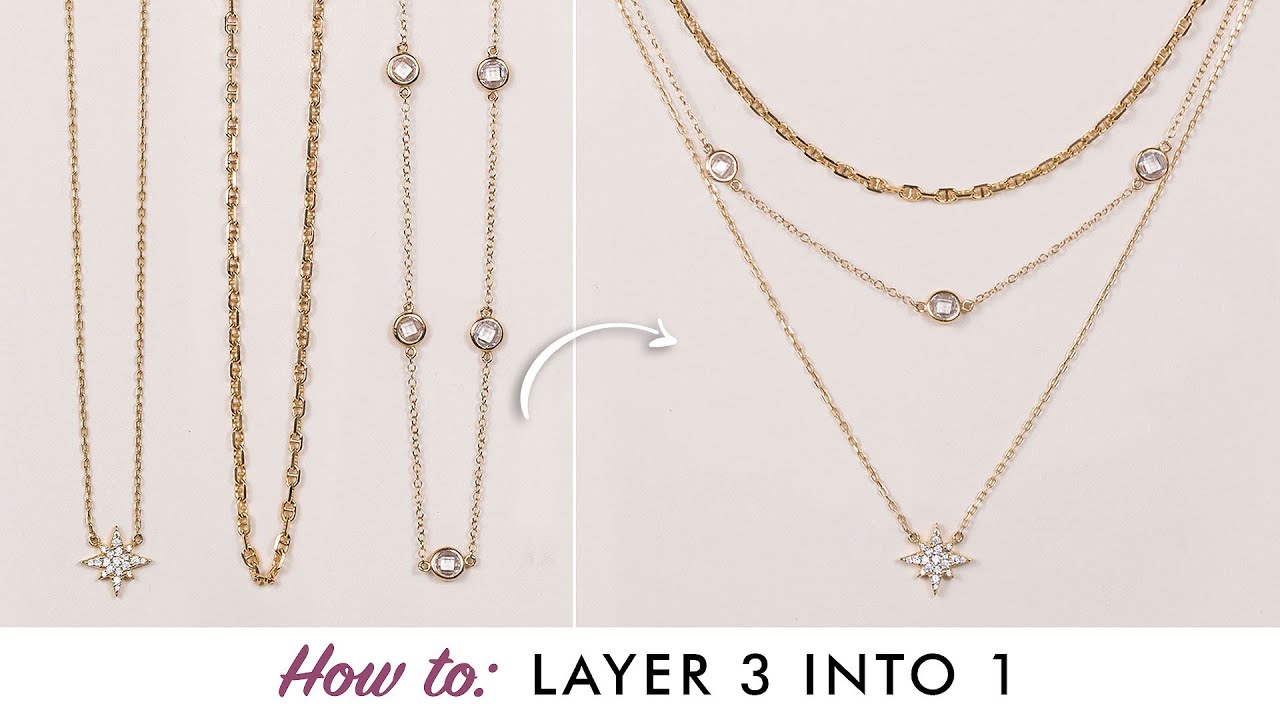 How to: LAYER 3 INTO 1