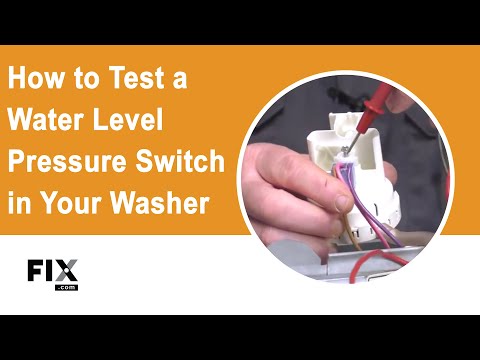 How to Test a Water Level Pressure Switch in Your Washer

FIX
.com