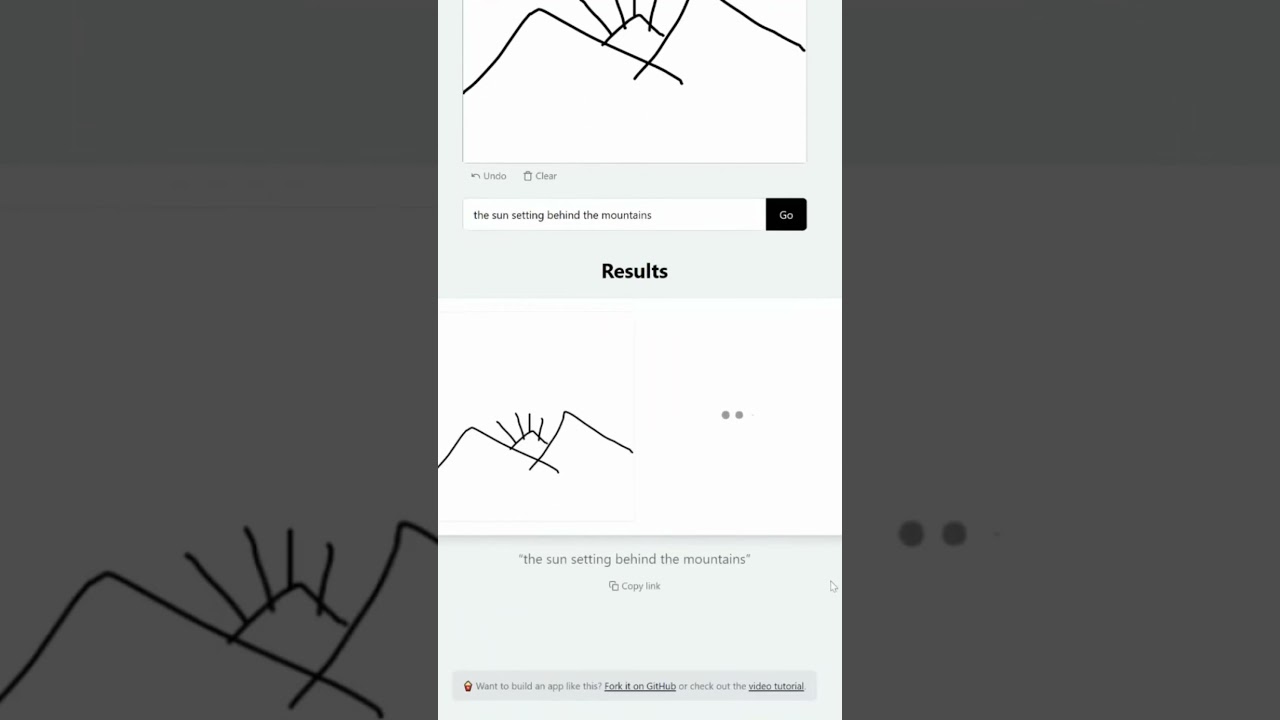 Undo Clear

the sun setting behind the mountains

Go

Results

"the sun setting behind the mountains"

Copy link

Want to build an app like this? Fork it on GitHub or check out the video tutorial.