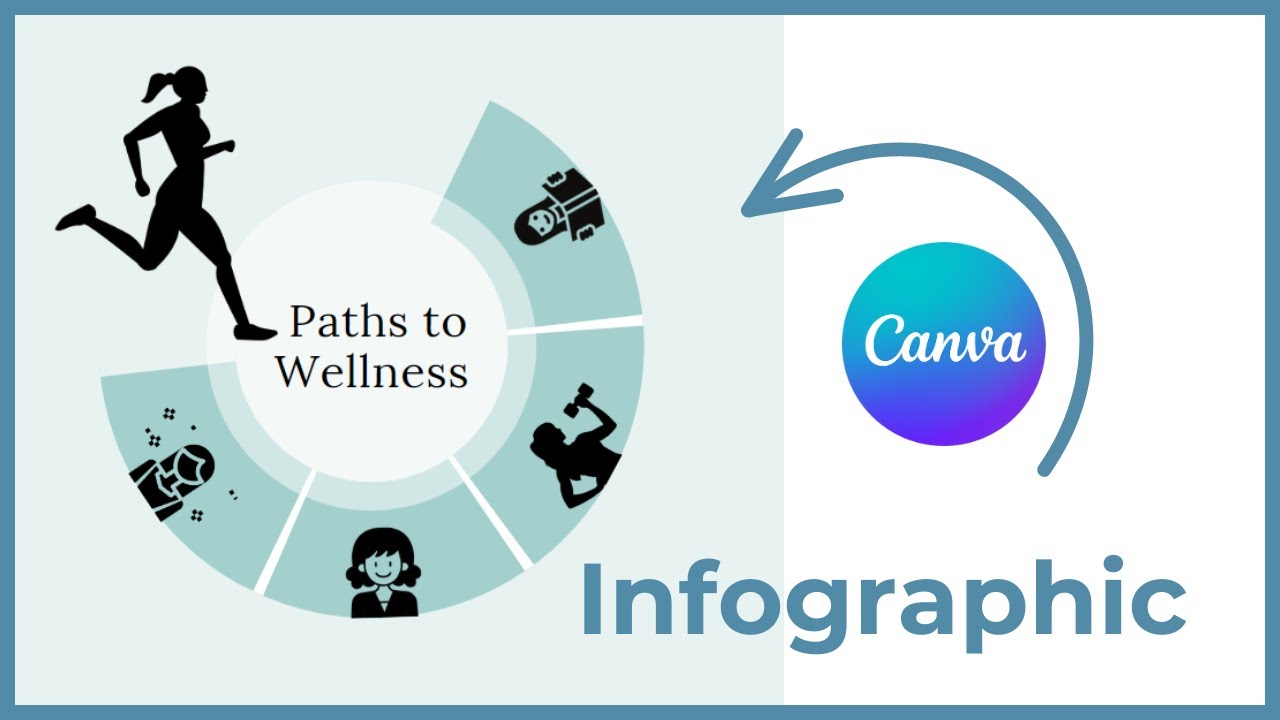 Paths to Wellness

Canva

Infographic