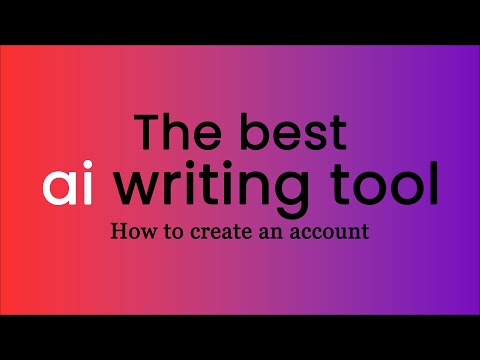 The best
ai writing tool
How to create an account