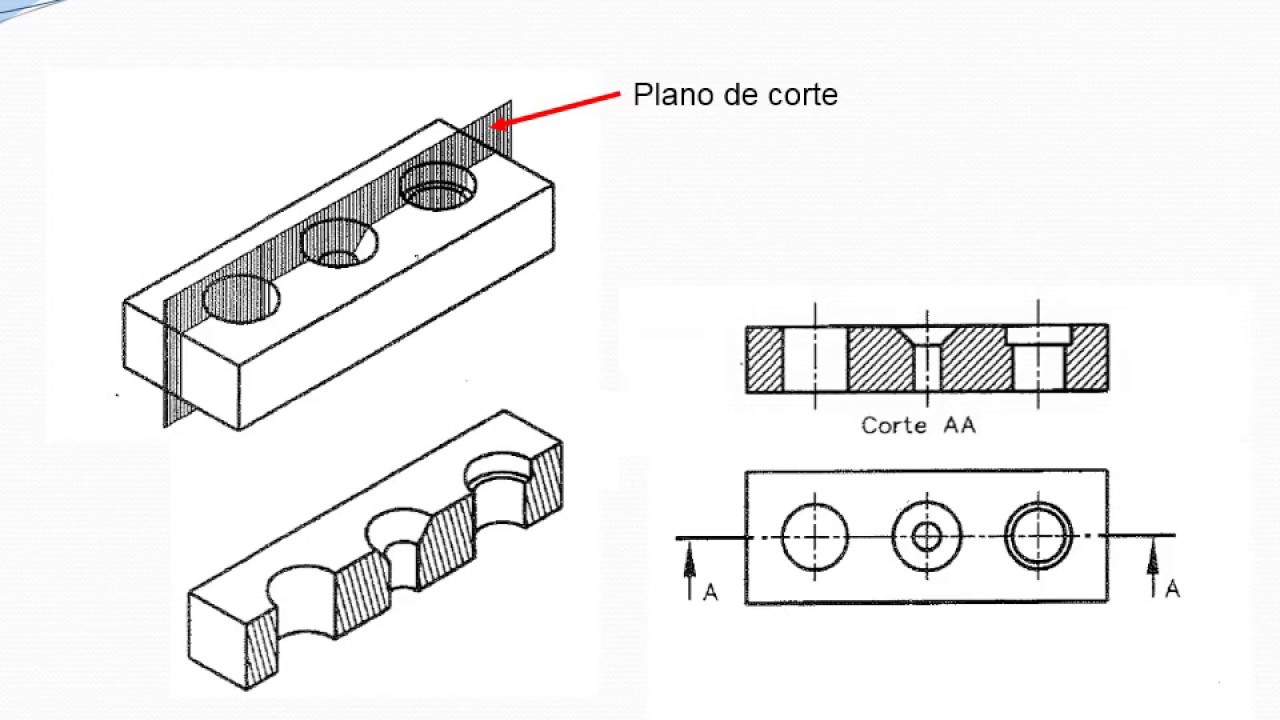 Plano de corte

Corte AA

A

A