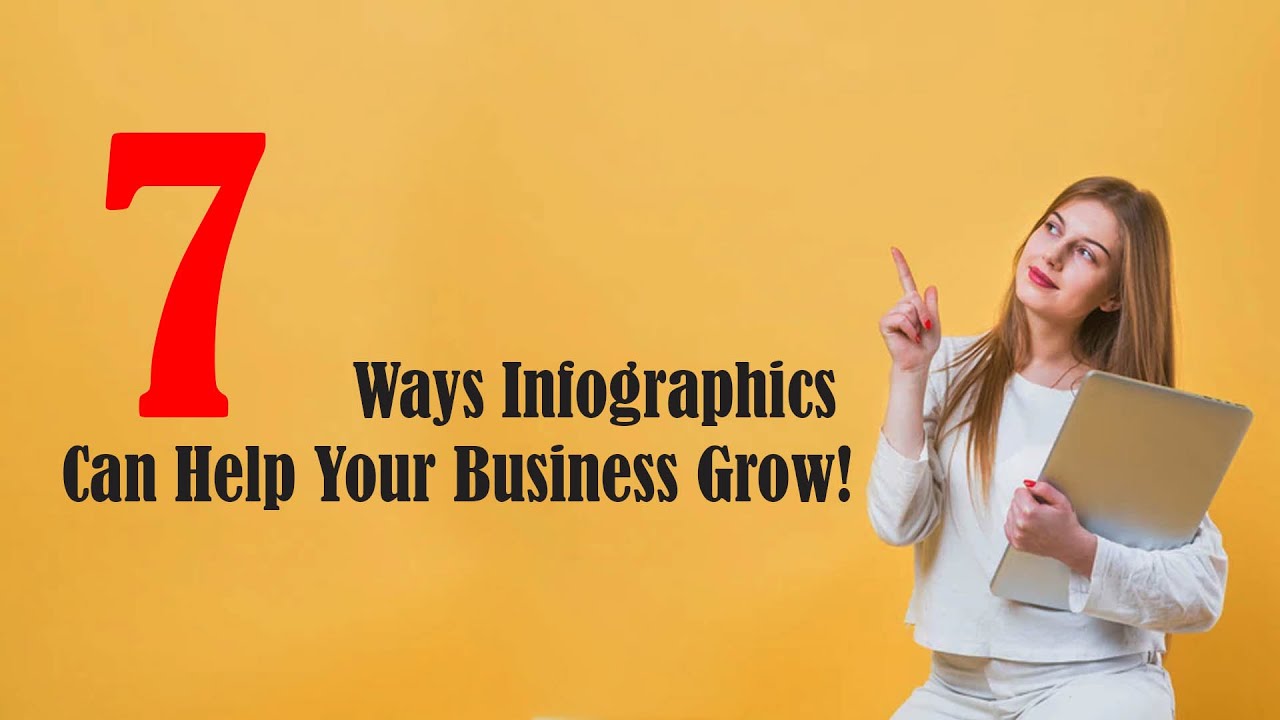 7

Ways Infographics Can Help Your Business Grow!