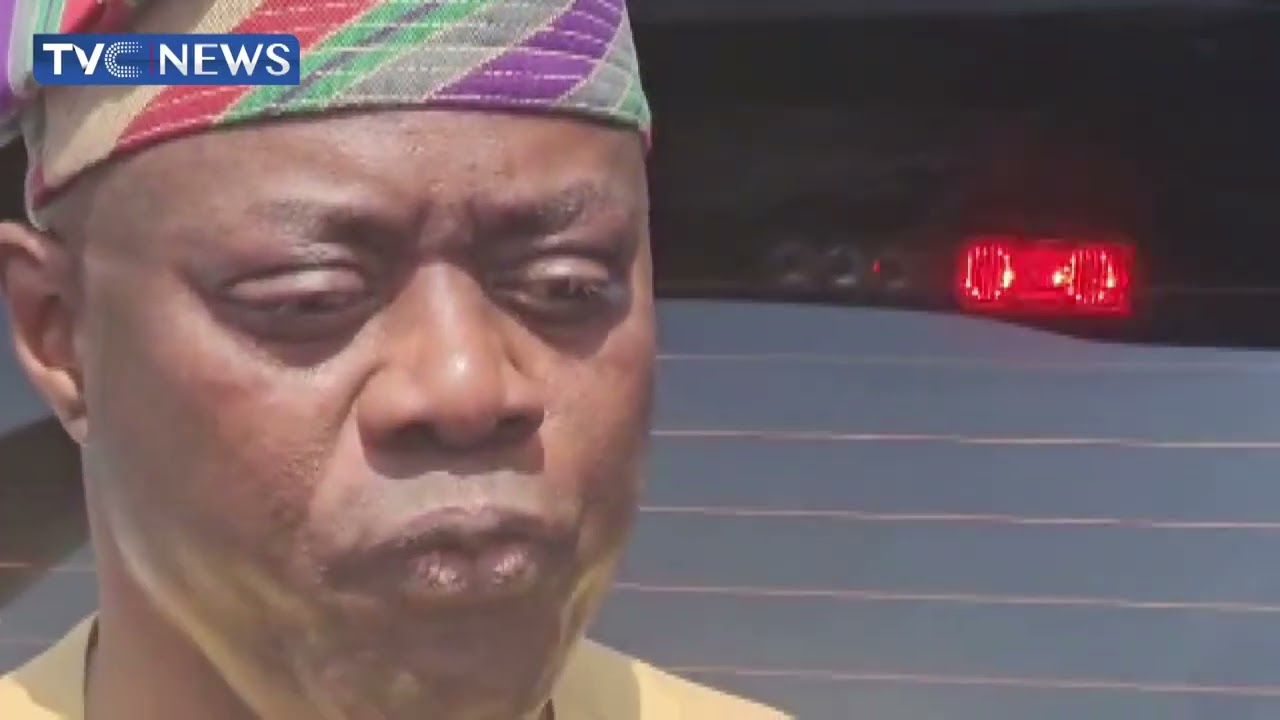 TVC NEWS