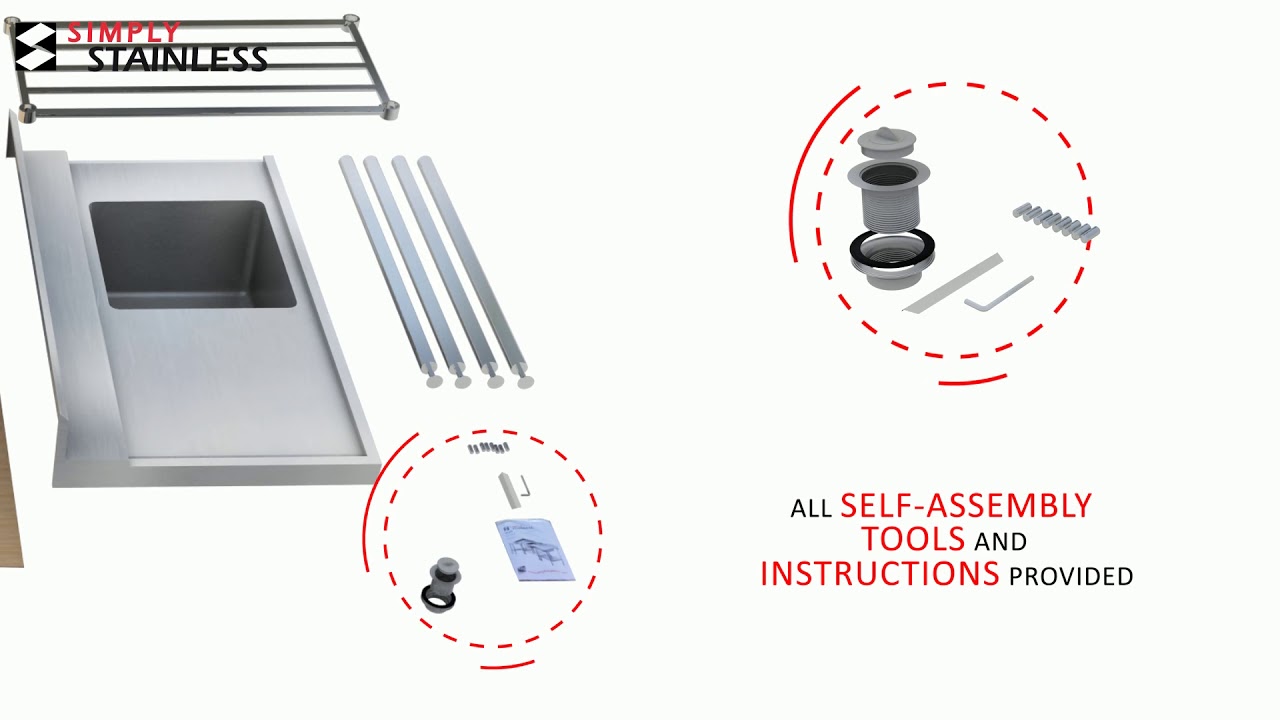 SIMPLY
STAINLESS

ALL SELF-ASSEMBLY TOOLS AND INSTRUCTIONS PROVIDED