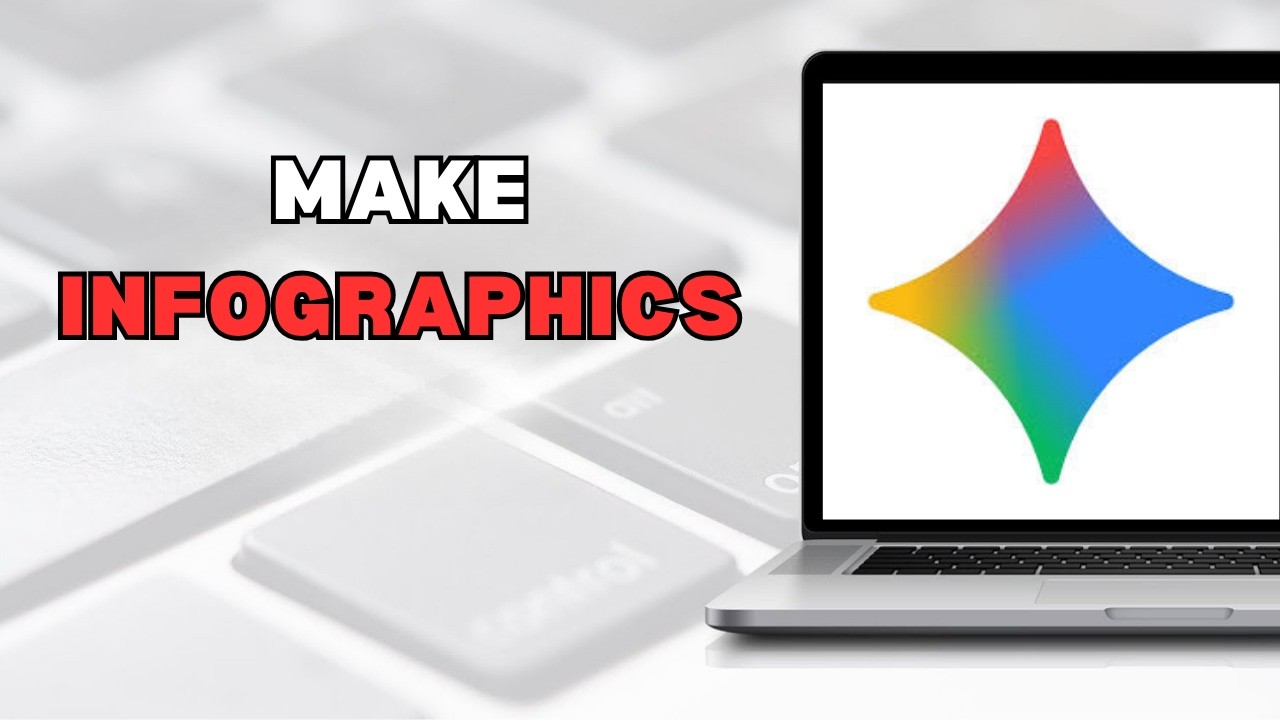 MAKE
INFOGRAPHICS