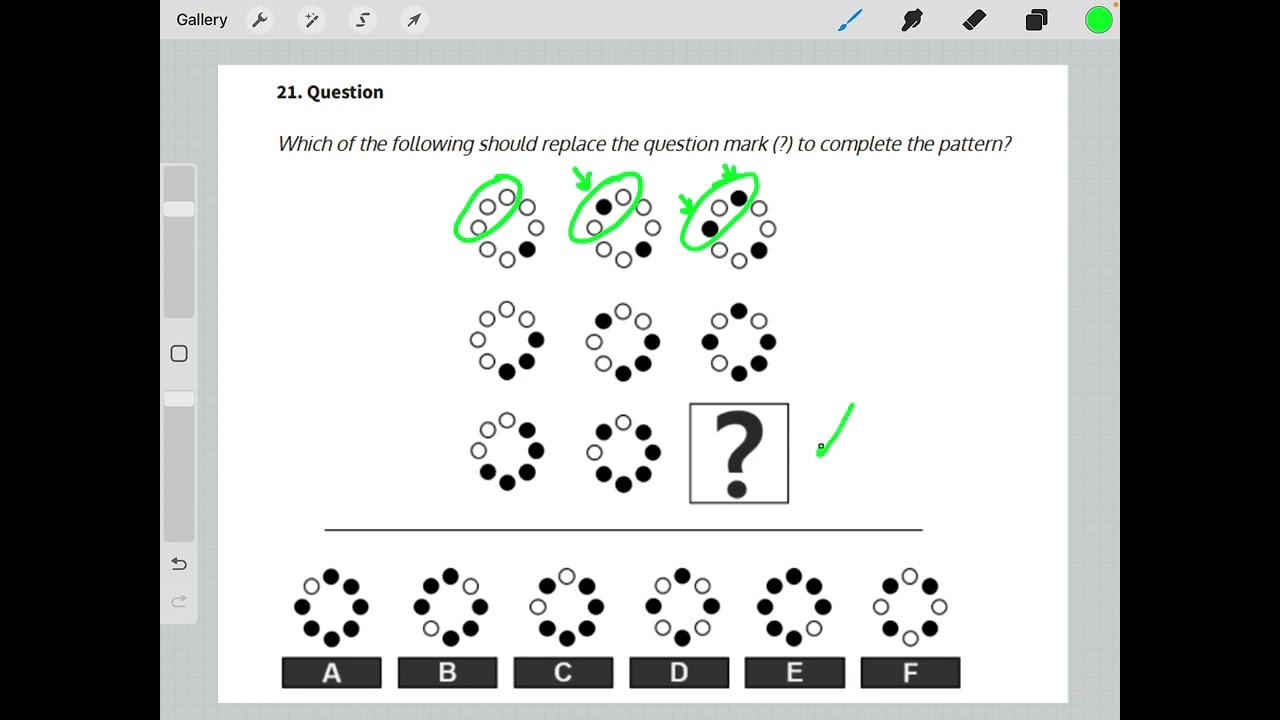 Gallery

21. Question

Which of the following should replace the question mark (?) to complete the pattern?

?

A B C D E F