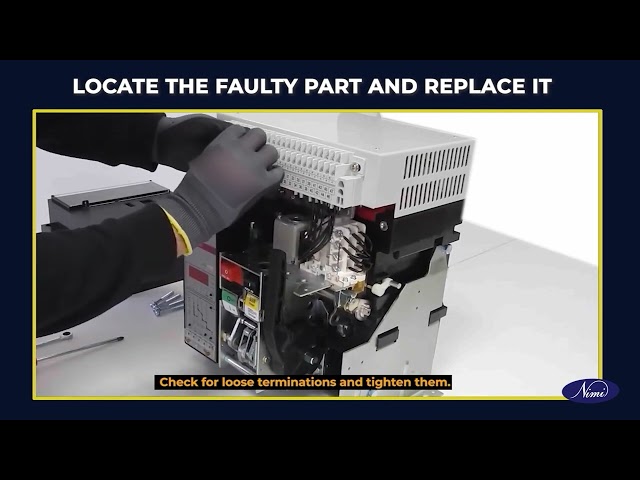 LOCATE THE FAULTY PART AND REPLACE IT

Check for loose terminations and tighten them.

Nimi