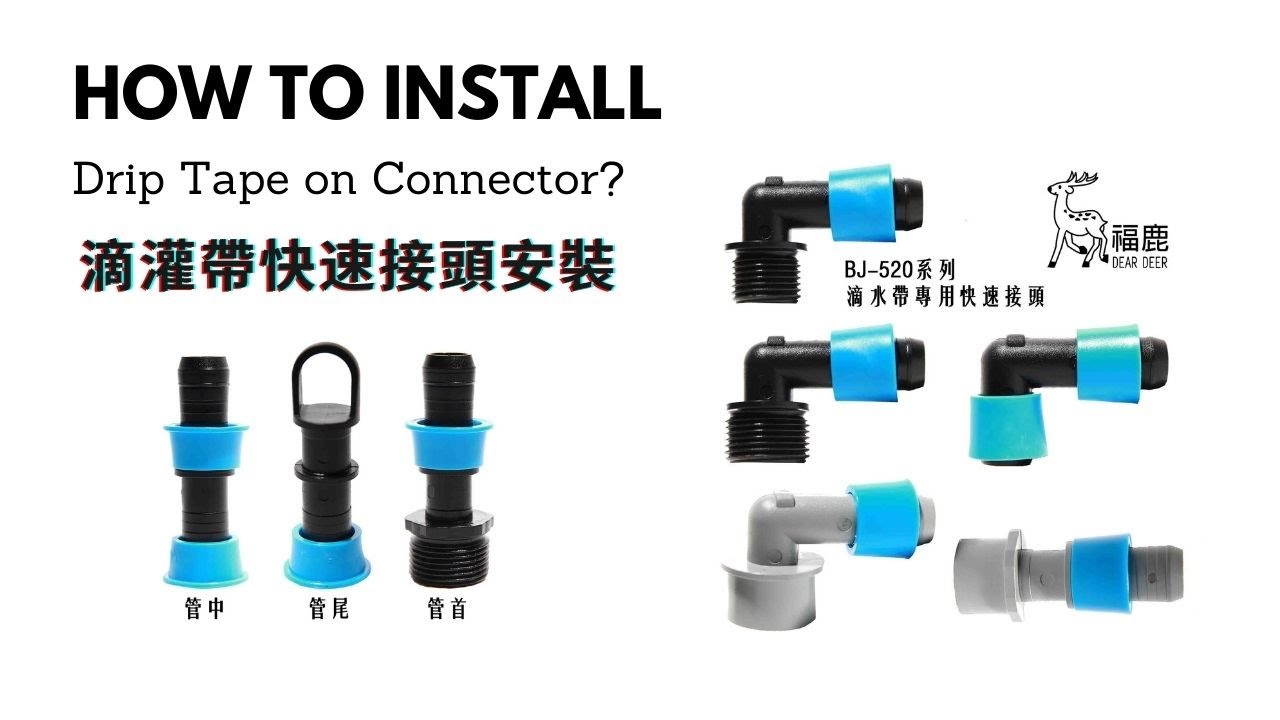 HOW TO INSTALL

Drip Tape on Connector?

滴灌帶快速接頭安裝

管中 管尾 管首

福鹿
DEAR DEER

BJ-520系列
滴水帶專用快速接頭