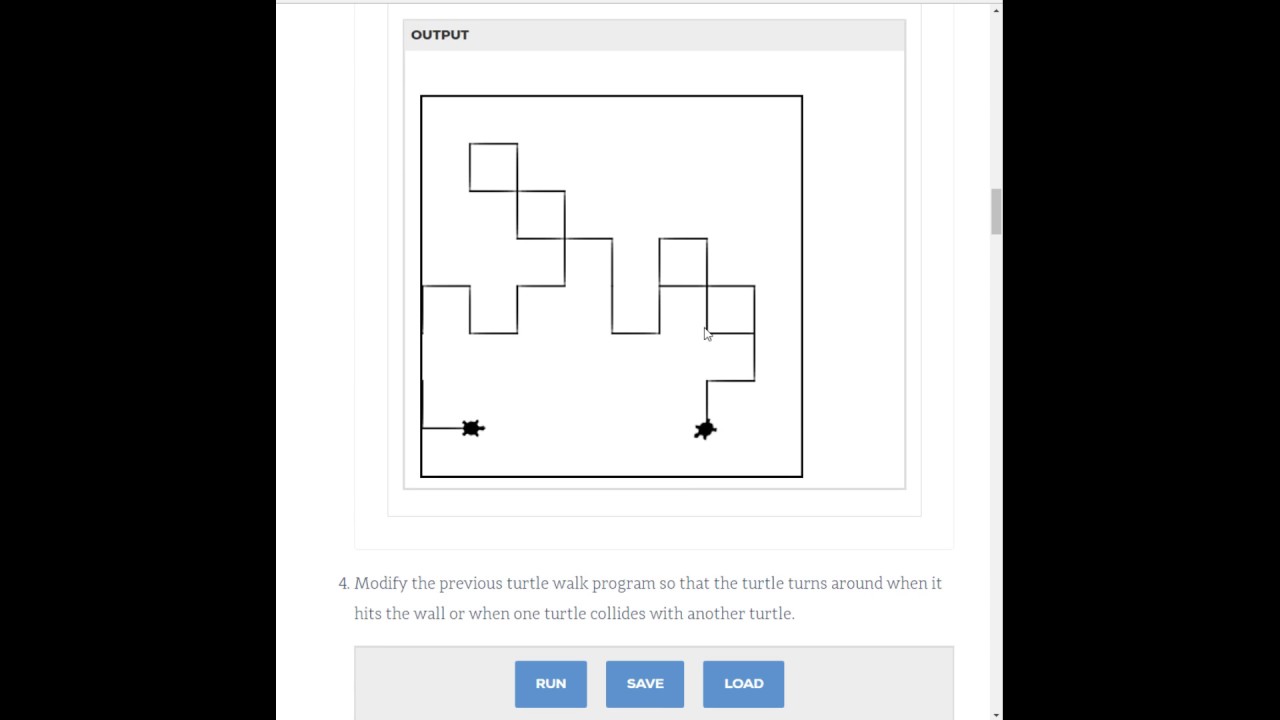 OUTPUT

4. Modify the previous turtle walk program so that the turtle turns around when it hits the wall or when one turtle collides with another turtle.

RUN SAVE LOAD