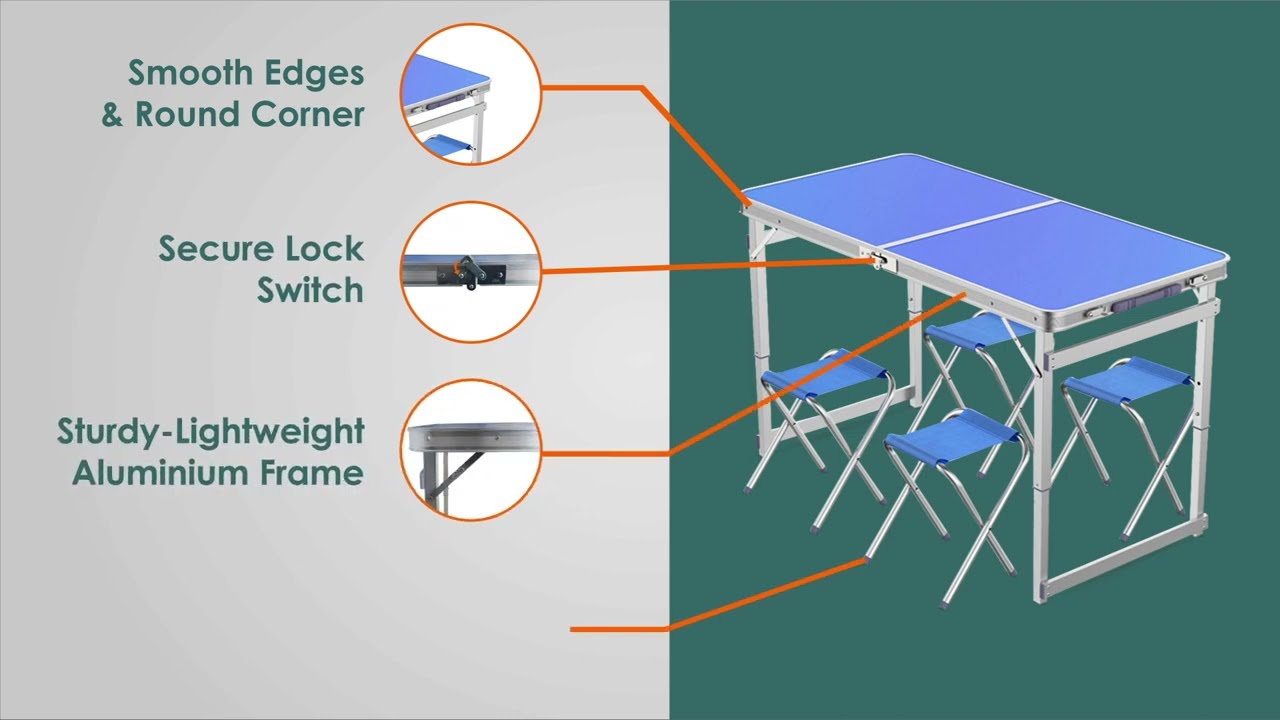 Smooth Edges
& Round Corner

Secure Lock
Switch

Sturdy-Lightweight
Aluminium Frame