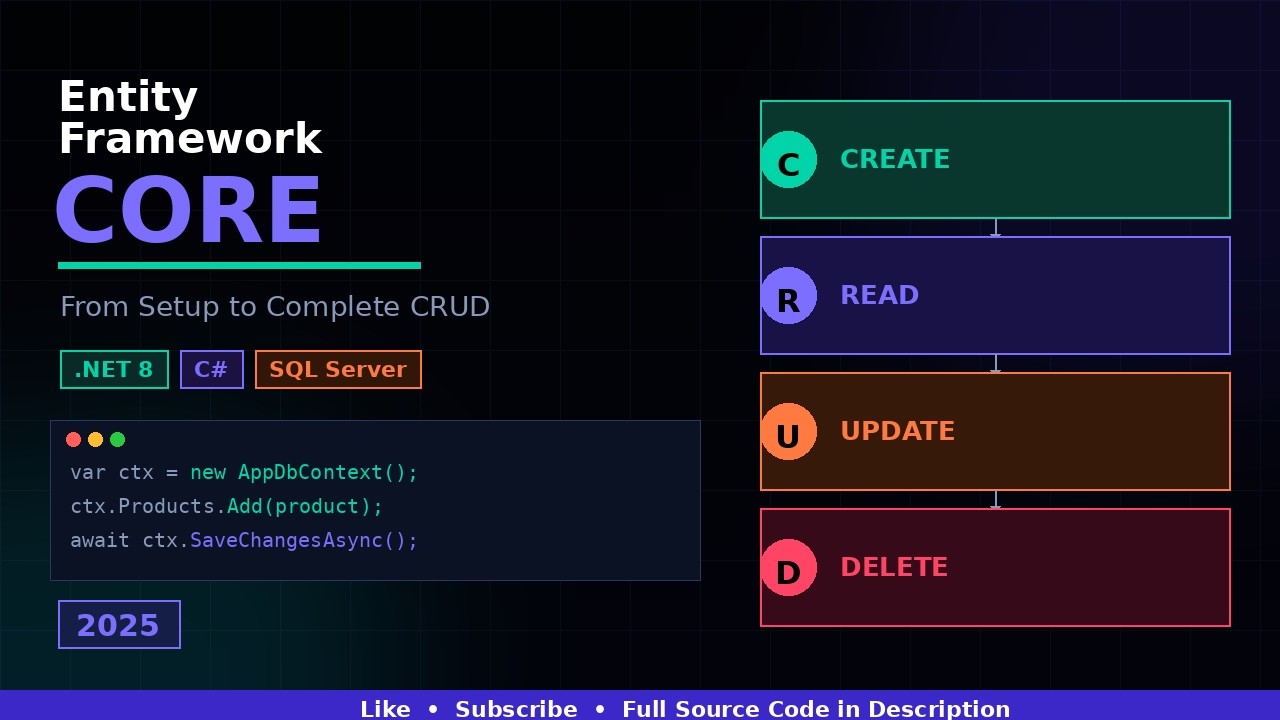 Entity Framework
CORE

From Setup to Complete CRUD

.NET 8 C# SQL Server

var ctx = new AppDbContext();
ctx.Products.Add(product);
await ctx.SaveChangesAsync();

2025

C CREATE

R READ

U UPDATE

D DELETE

Like • Subscribe • Full Source Code in Description