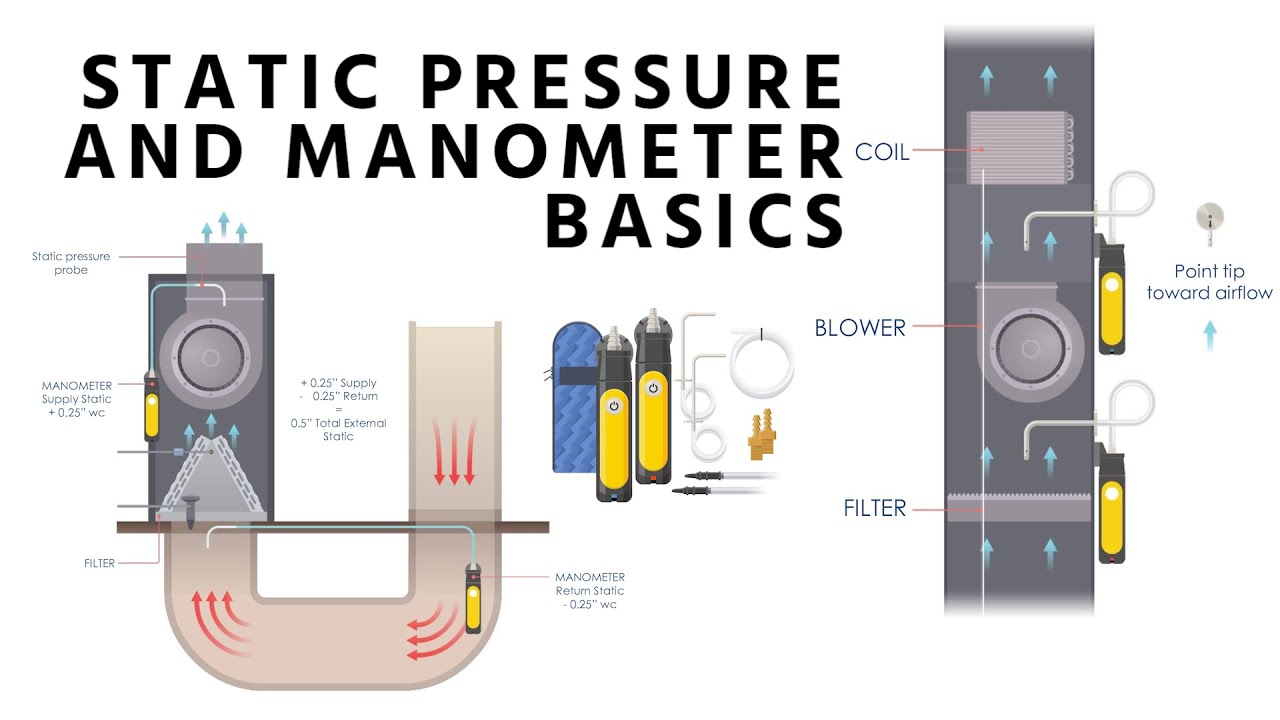 STATIC PRESSURE AND MANOMETER BASICS

Static pressure probe

MANOMETER
Supply Static
+ 0.25" wc

+ 0.25" Supply
- 0.25" Return
=
0.5" Total External Static

FILTER

MANOMETER
Return Static
- 0.25" wc

COIL

BLOWER

FILTER

Point tip toward airflow