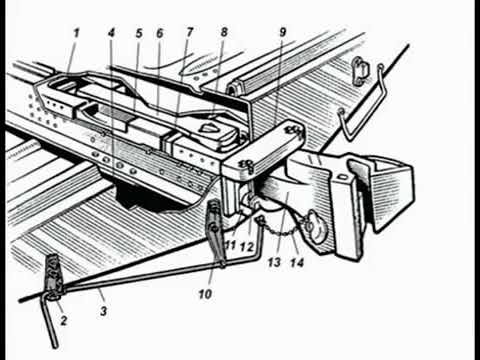 1 4 5 6 7 8 9
11 12 13 14
10
2 3