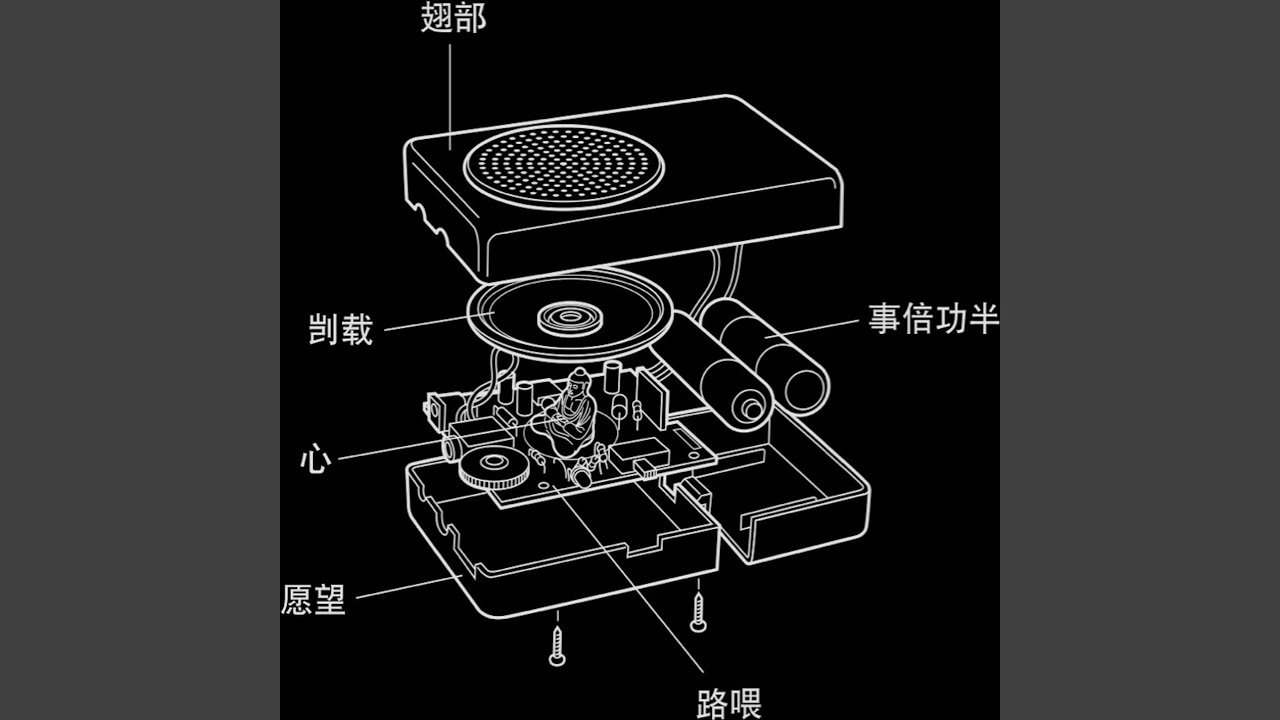 翅部

剀载

事倍功半

心

愿望

路喂