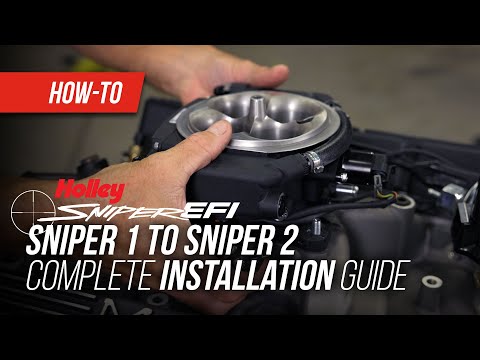 HOW-TO

Holley
SNIPER EFI

SNIPER 1 TO SNIPER 2
COMPLETE INSTALLATION GUIDE