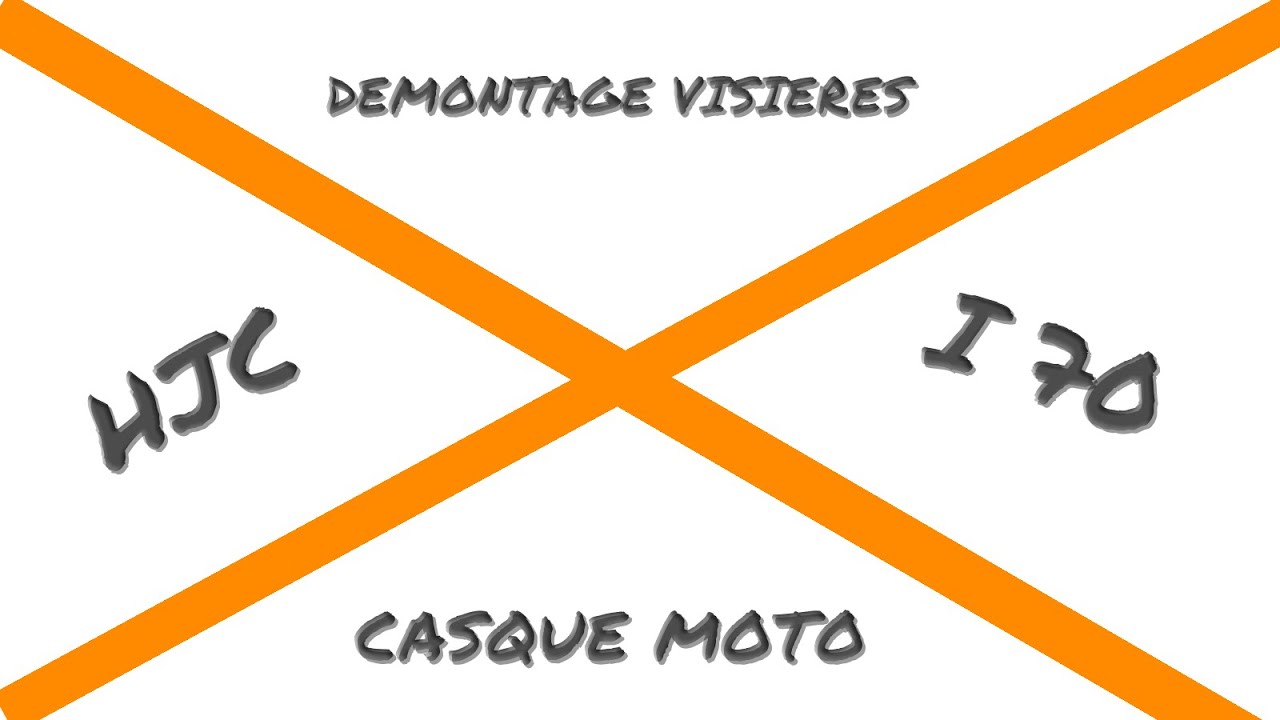 DEMONTAGE VISIERES

HJC

I 70

CASQUE MOTO