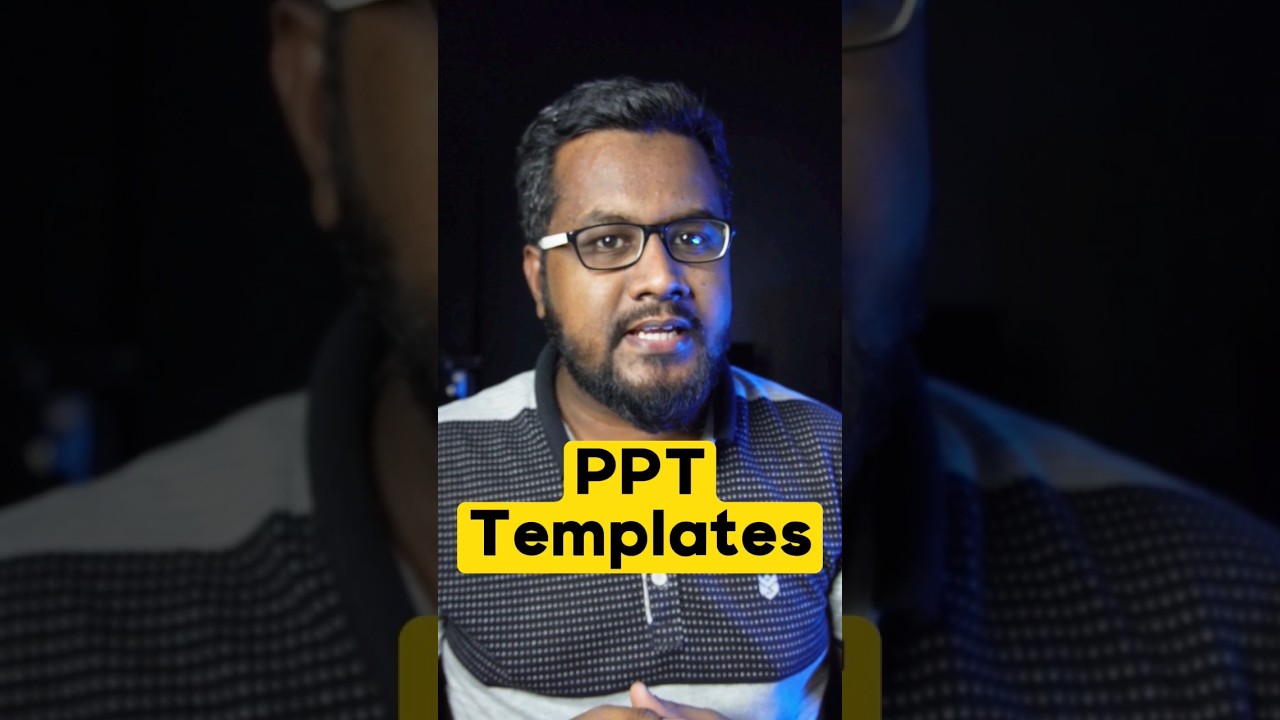 PPT
Templates