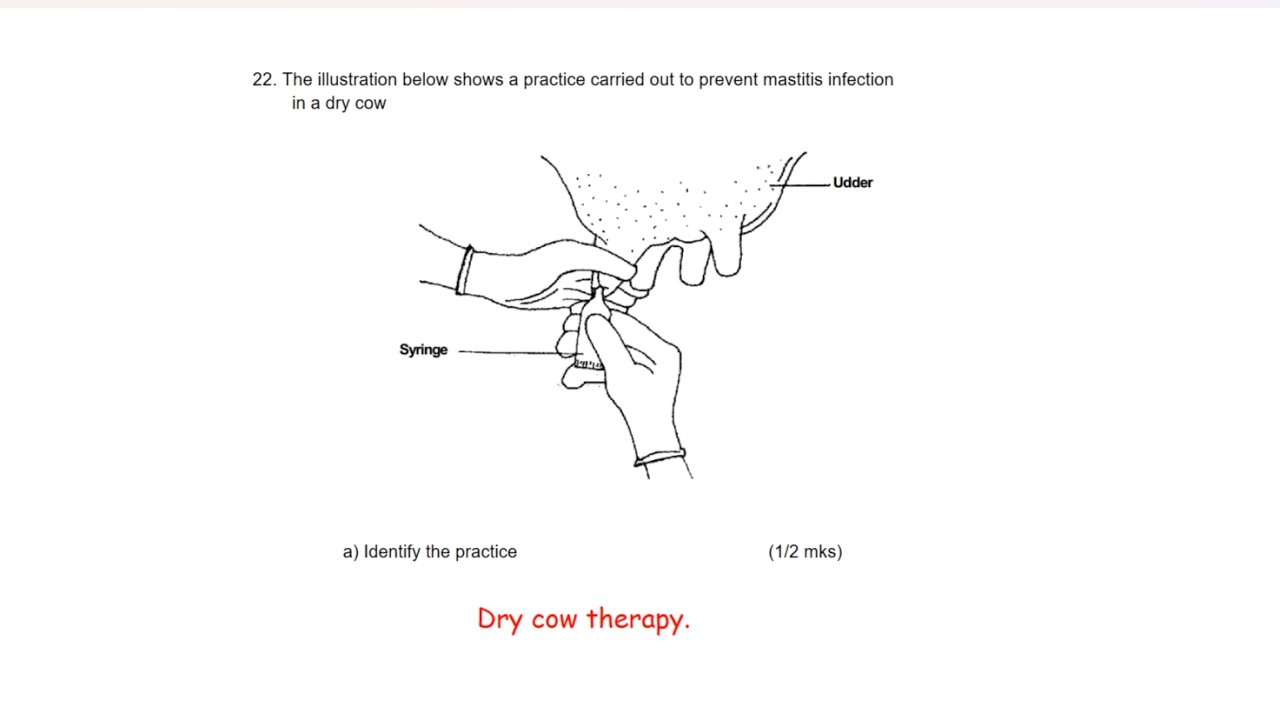 22. The illustration below shows a practice carried out to prevent mastitis infection in a dry cow

Udder

Syringe

a) Identify the practice (1/2 mks)

Dry cow therapy.