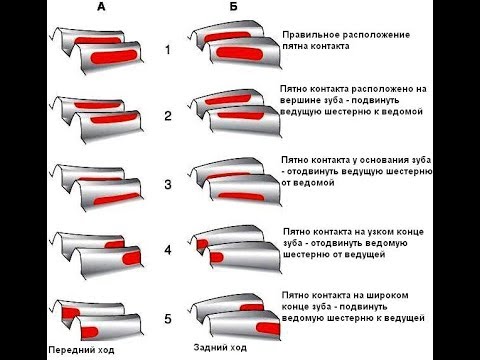 А

Б

1

Правильное расположение пятна контакта

2

Пятно контакта расположено на вершине зуба - подвинуть ведущую шестерню к ведомой

3

Пятно контакта у основания зуба - отодвинуть ведущую шестерню от ведомой

4

Пятно контакта на узком конце зуба - отодвинуть ведомую шестерню от ведущей

5

Пятно контакта на широком конце зуба - подвинуть ведомую шестерню к ведущей

Передний ход

Задний ход