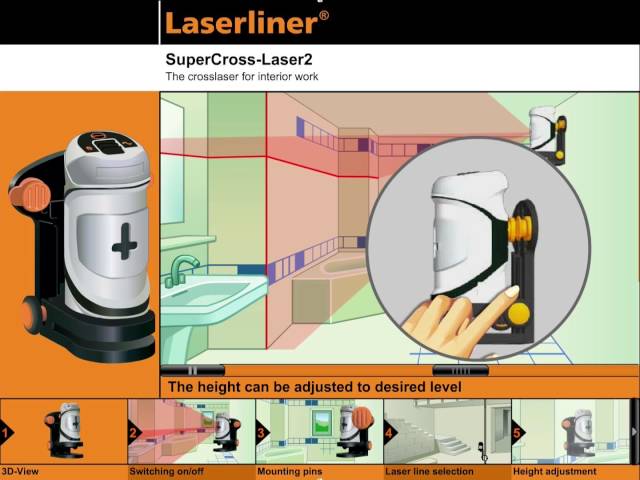 Laserliner®

SuperCross-Laser2
The crosslaser for interior work

The height can be adjusted to desired level

1
3D-View

2
Switching on/off

3
Mounting pins

4
Laser line selection

5
Height adjustment