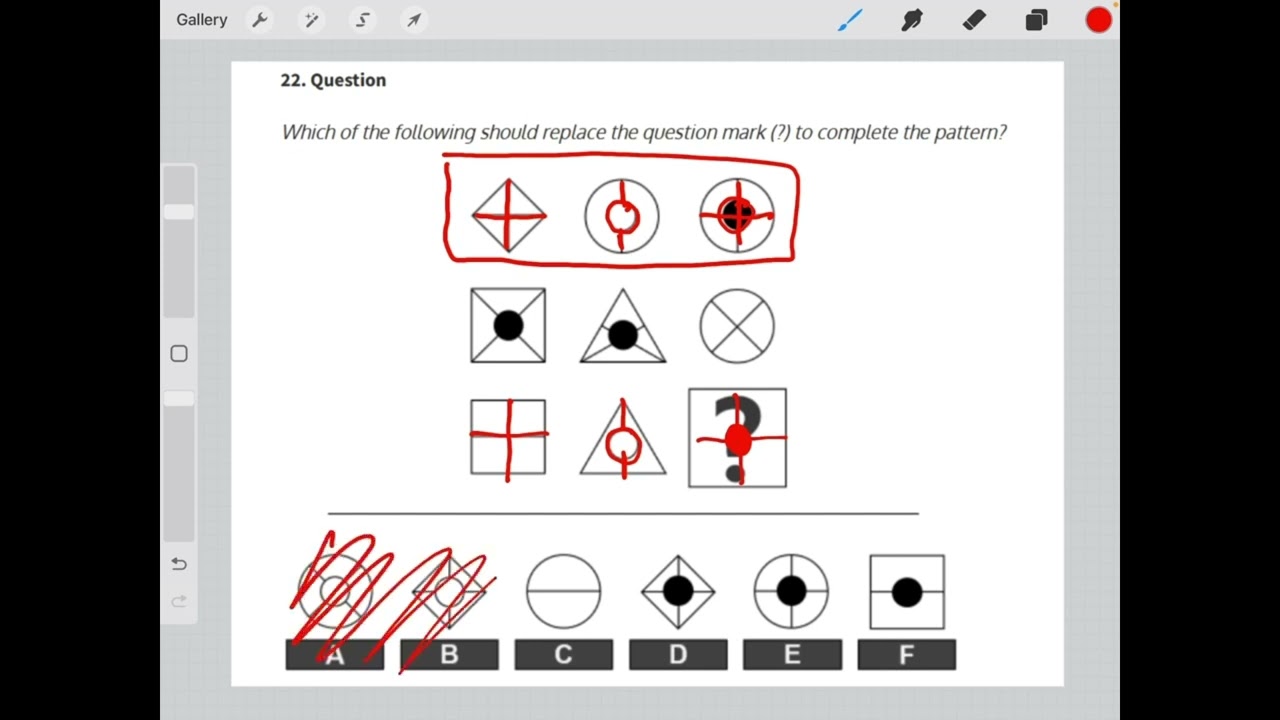 Gallery

22. Question

Which of the following should replace the question mark (?) to complete the pattern?

?

A B C D E F