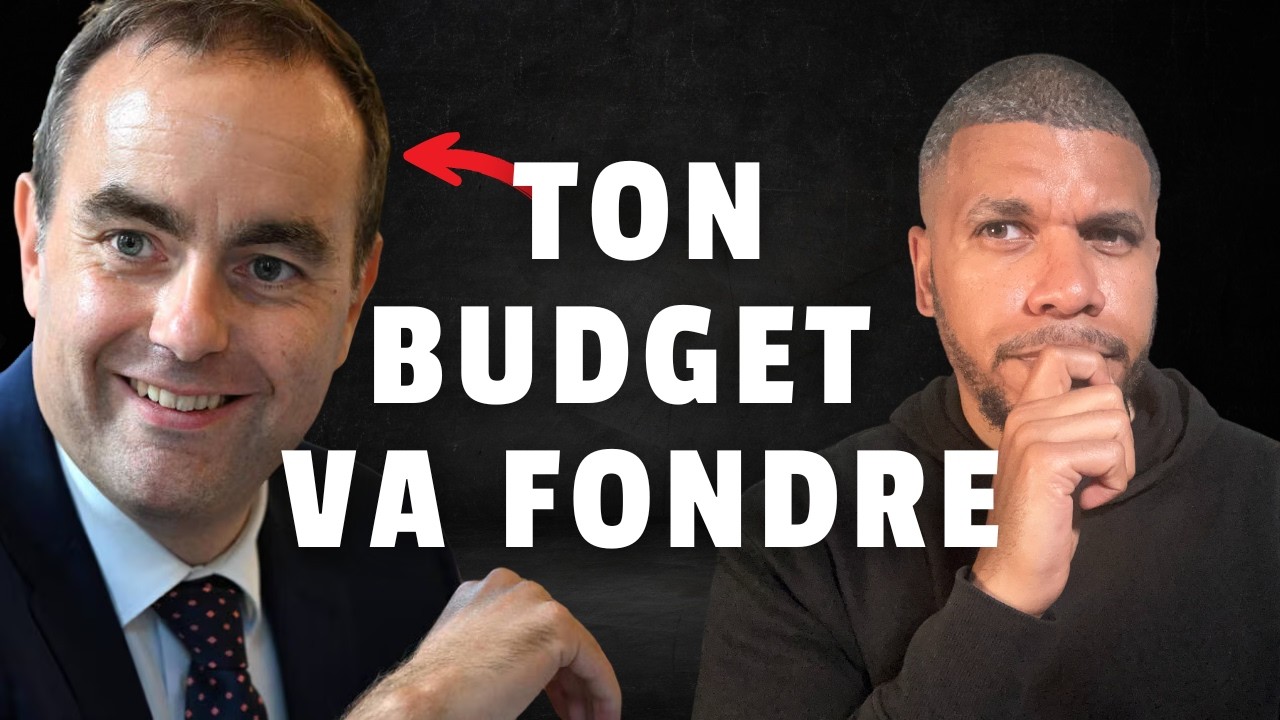 TON BUDGET VA FONDRE