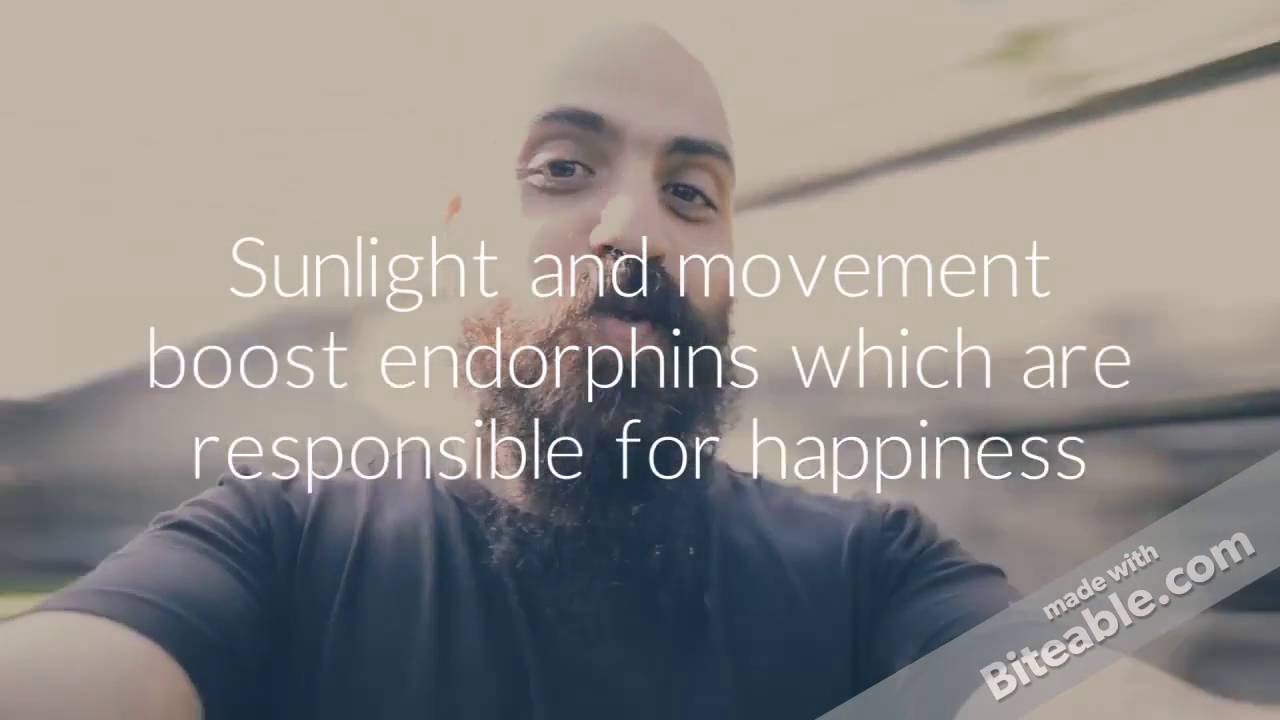 Sunlight and movement boost endorphins which are responsible for happiness

made with Biteable.com