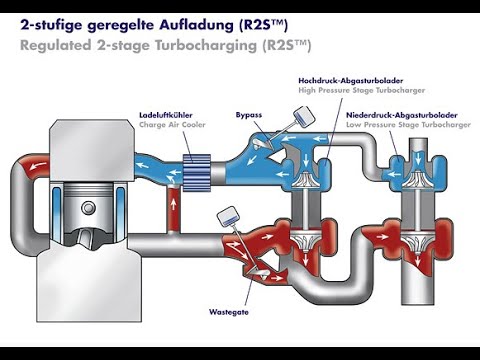 2-stufige geregelte Aufladung (R2S™)
Regulated 2-stage Turbocharging (R2S™)

Hochdruck-Abgasturbolader
High Pressure Stage Turbocharger

Ladeluftkühler
Charge Air Cooler

Bypass

Niederdruck-Abgasturbolader
Low Pressure Stage Turbocharger

Wastegate