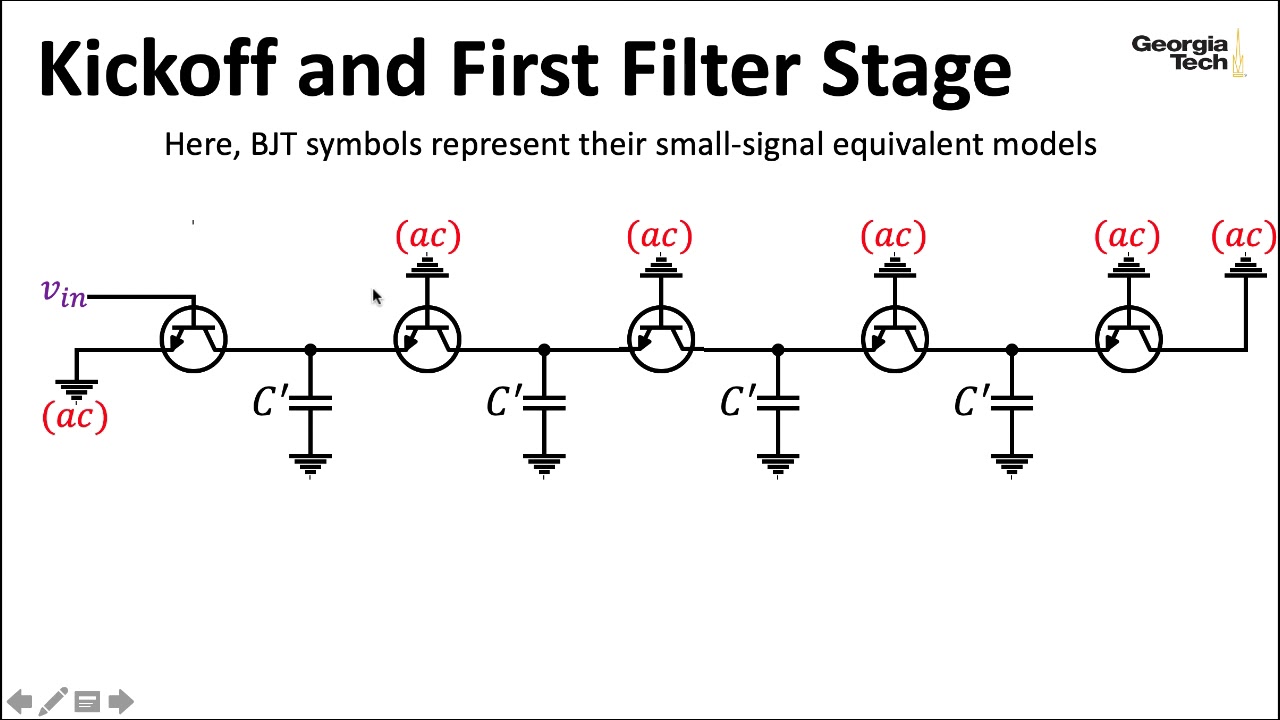 Kickoff and First Filter Stage

Georgia Tech

Here, BJT symbols represent their small-signal equivalent models

$(ac)$ $(ac)$ $(ac)$ $(ac)$ $(ac)$

$v_{in}$

$(ac)$

$C'$ $C'$ $C'$ $C'$