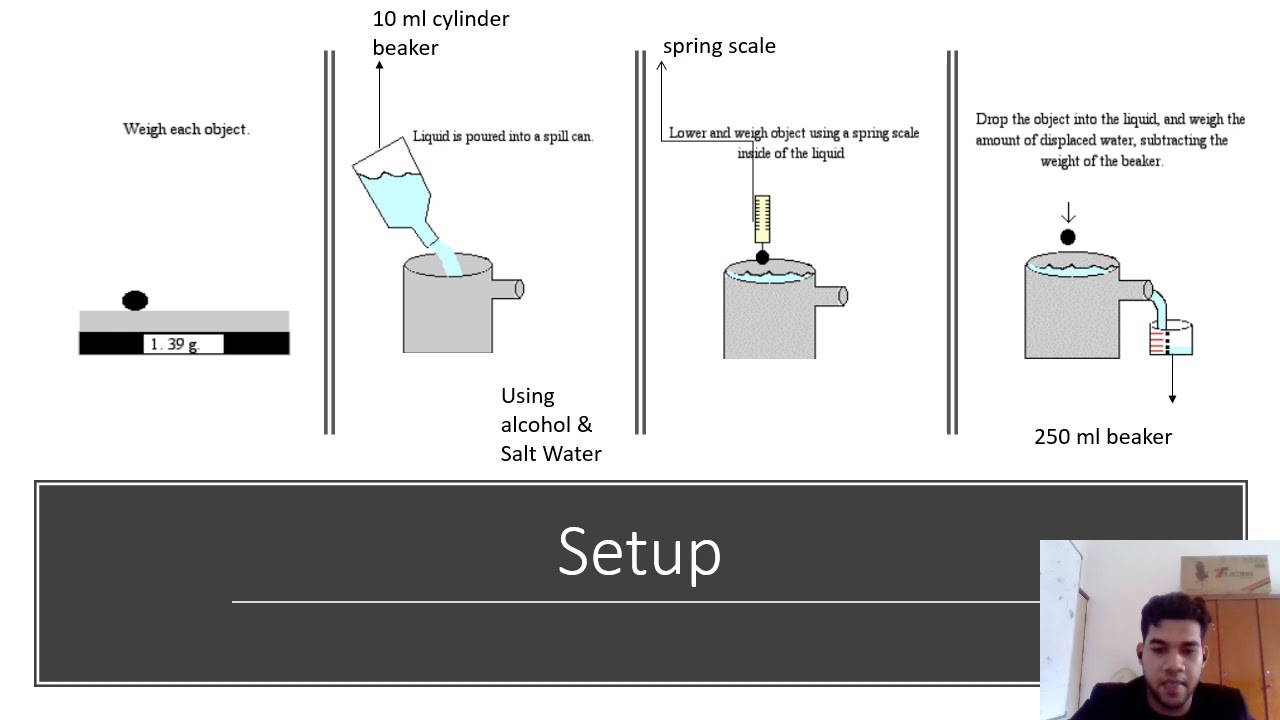 Weigh each object.

1. 39 g.

10 ml cylinder beaker

Liquid is poured into a spill can.

Using alcohol & Salt Water

spring scale

Lower and weigh object using a spring scale inside of the liquid

Drop the object into the liquid, and weigh the amount of displaced water, subtracting the weight of the beaker.

250 ml beaker

Setup