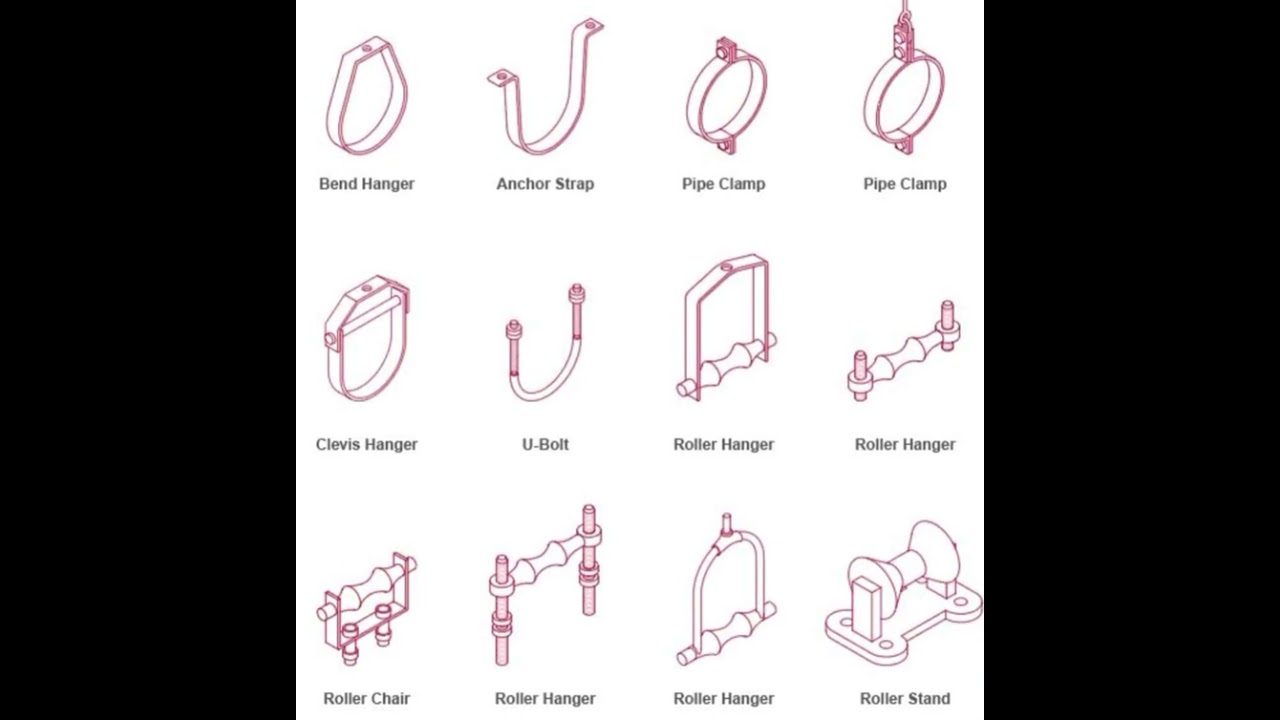 Bend Hanger
Anchor Strap
Pipe Clamp
Pipe Clamp

Clevis Hanger
U-Bolt
Roller Hanger
Roller Hanger

Roller Chair
Roller Hanger
Roller Hanger
Roller Stand