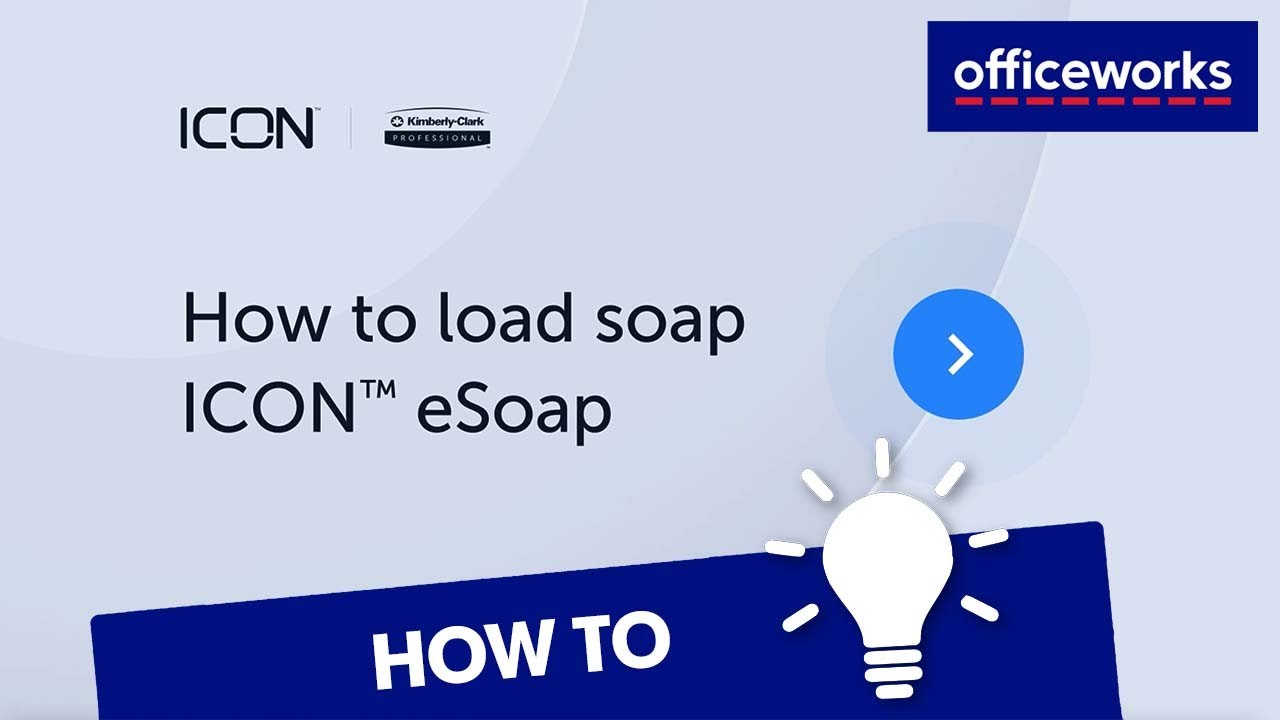 ICON™

Kimberly-Clark PROFESSIONAL

officeworks

How to load soap ICON™ eSoap

HOW TO