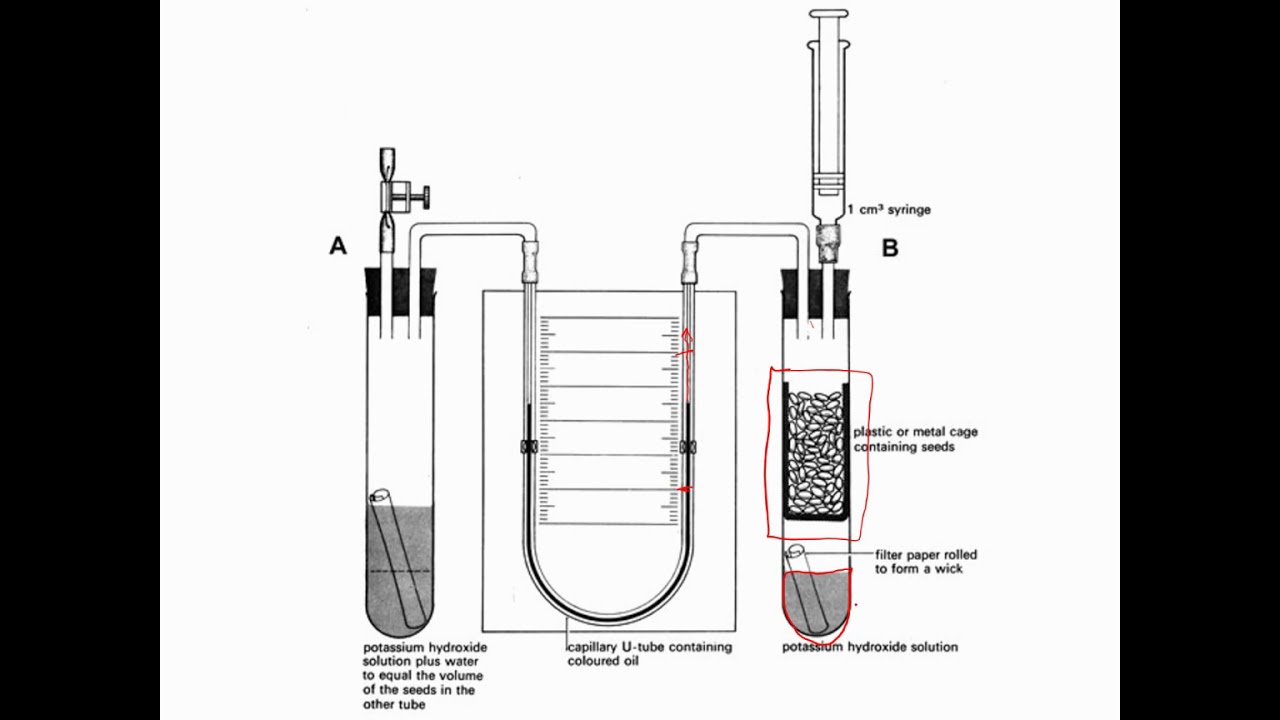 A

B

1 cm³ syringe

plastic or metal cage containing seeds

filter paper rolled to form a wick

potassium hydroxide solution plus water to equal the volume of the seeds in the other tube

capillary U-tube containing coloured oil

potassium hydroxide solution