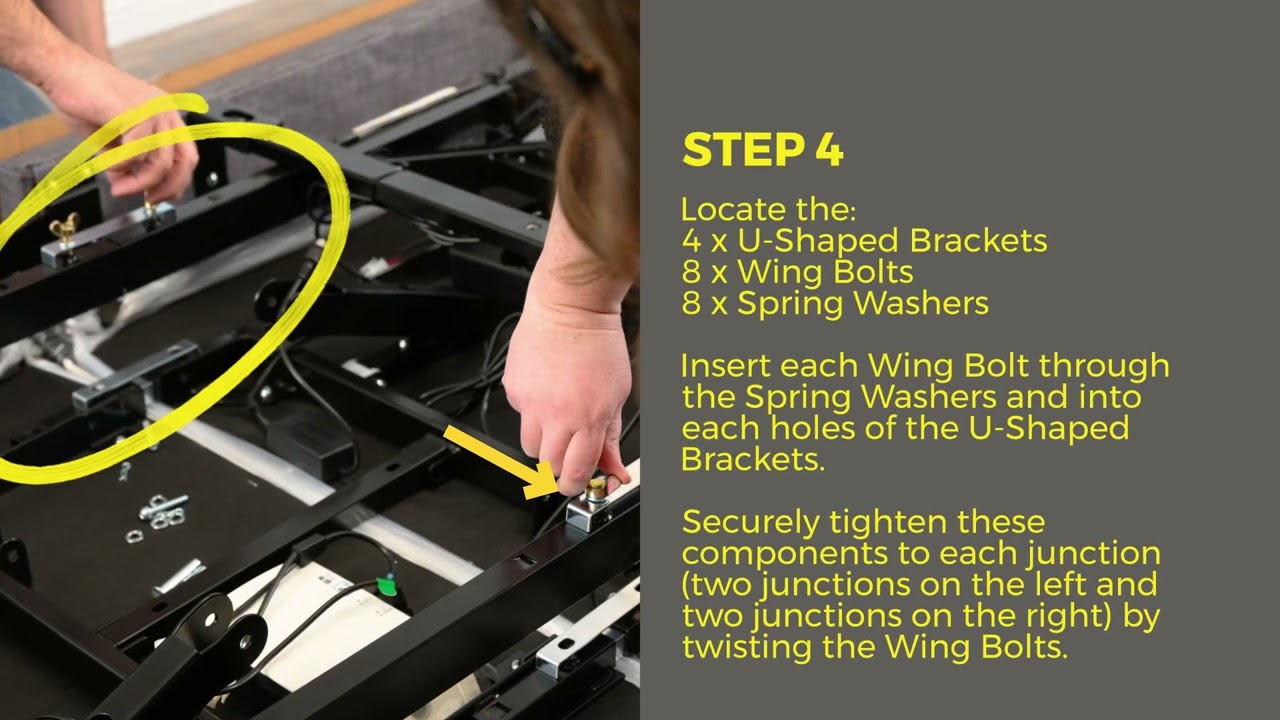 STEP 4

Locate the:
4 x U-Shaped Brackets
8 x Wing Bolts
8 x Spring Washers

Insert each Wing Bolt through the Spring Washers and into each holes of the U-Shaped Brackets.

Securely tighten these components to each junction (two junctions on the left and two junctions on the right) by twisting the Wing Bolts.