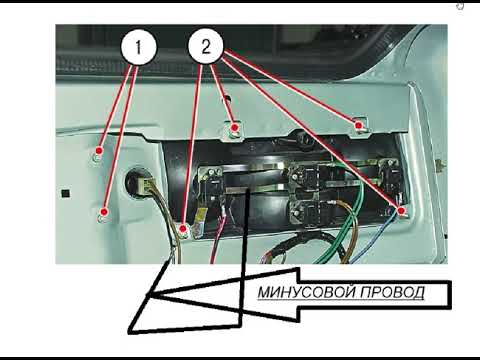 1
2
МИНУСОВОЙ ПРОВОД