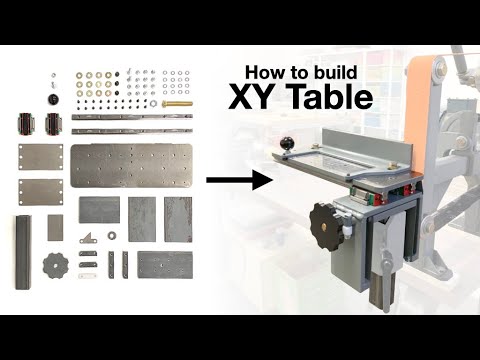 How to build
XY Table