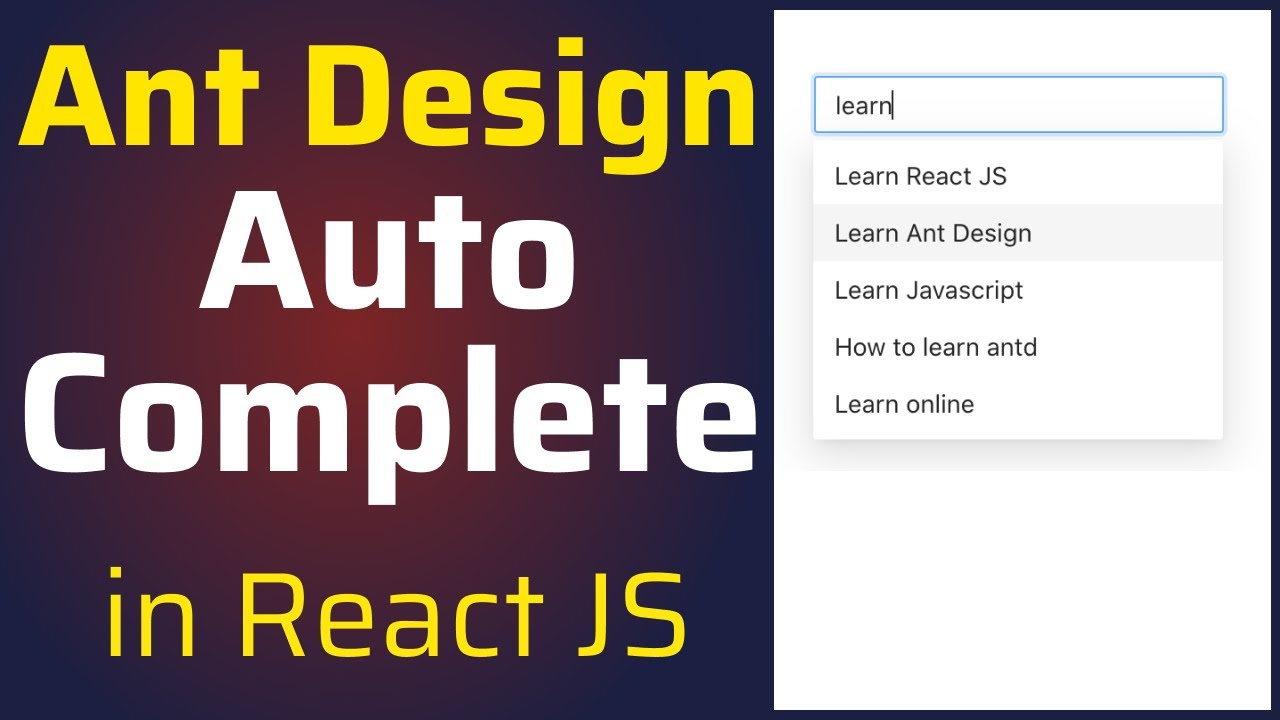 Ant Design
Auto
Complete
in React JS

learn

Learn React JS
Learn Ant Design
Learn Javascript
How to learn antd
Learn online