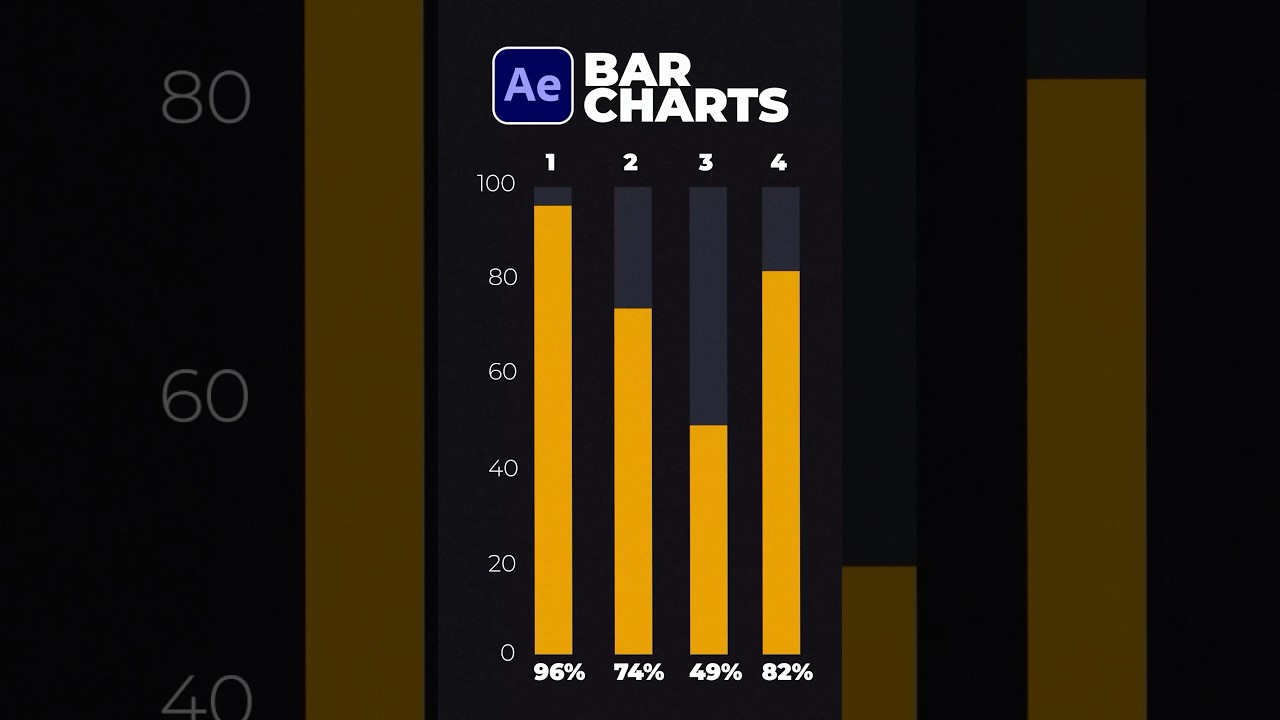 80

60

40

Ae BAR CHARTS

1 2 3 4

100
80
60
40
20
0

96% 74% 49% 82%