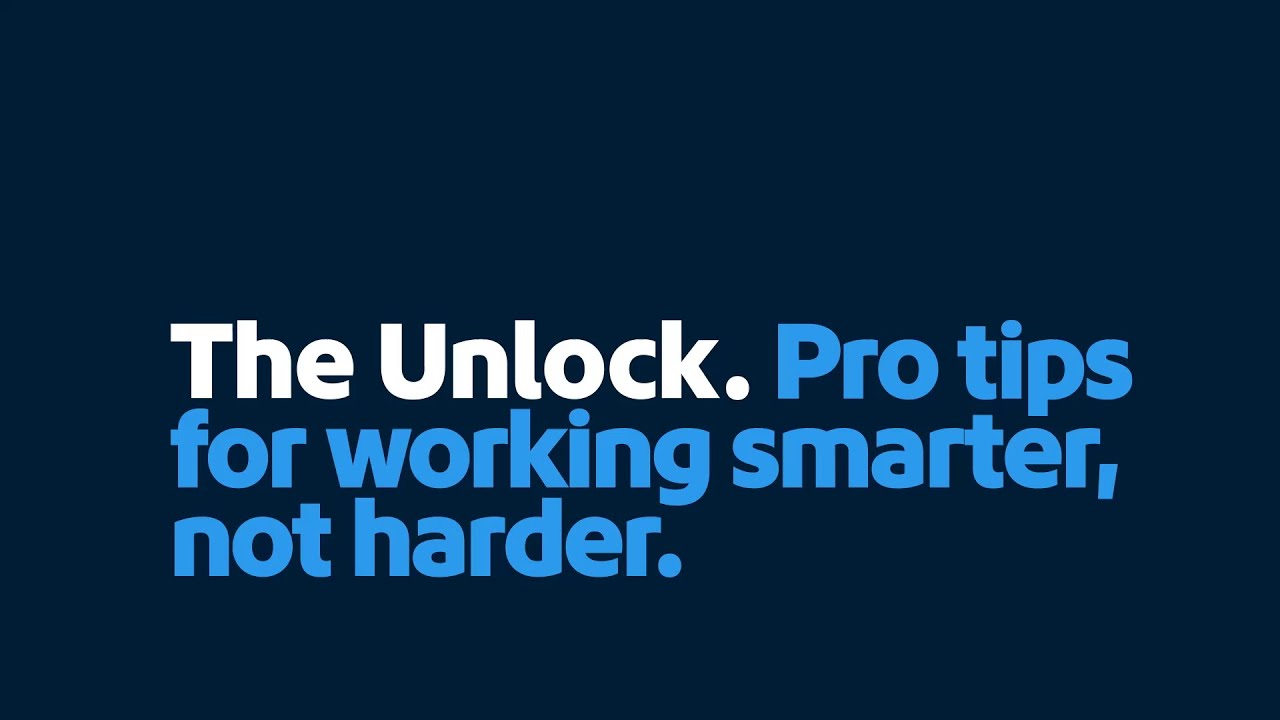 The Unlock. Pro tips for working smarter, not harder.