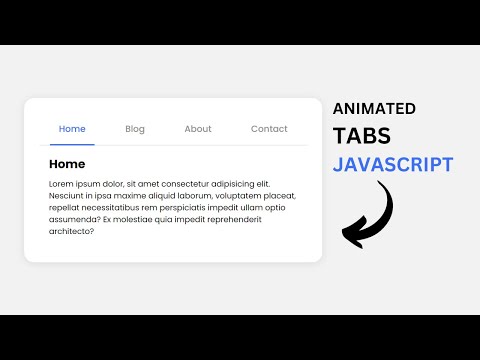 Home Blog About Contact

Home

Lorem ipsum dolor, sit amet consectetur adipisicing elit. Nesciunt in ipsa maxime aliquid laborum, voluptatem placeat, repellat necessitatibus rem perspiciatis impedit ullam optio assumenda? Ex molestiae quia impedit reprehenderit architecto?

ANIMATED
TABS
JAVASCRIPT