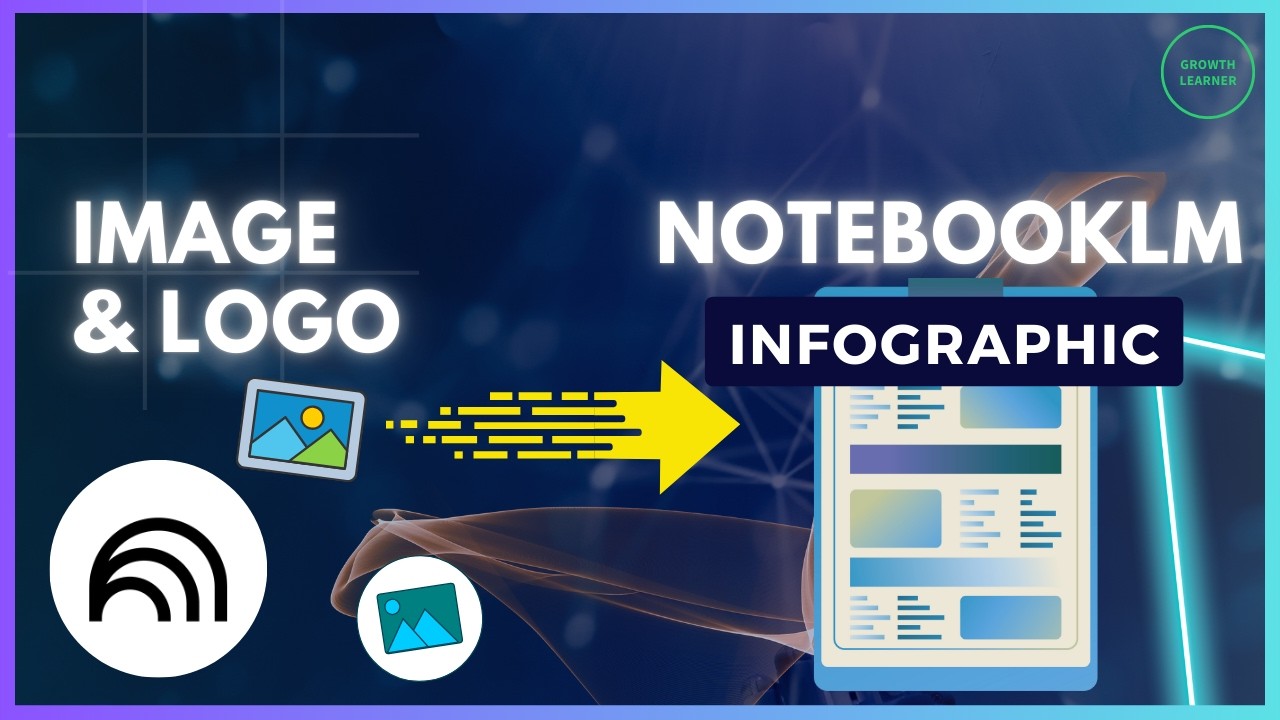 GROWTH LEARNER

IMAGE & LOGO

NOTEBOOKLM

INFOGRAPHIC