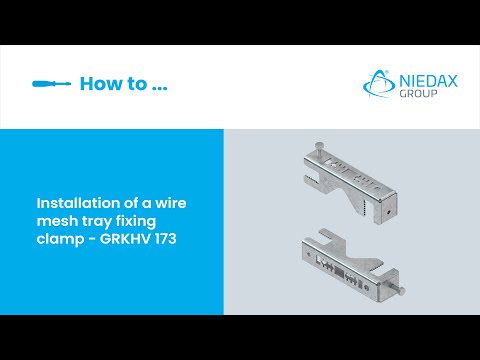 How to ...

NIEDAX GROUP

Installation of a wire mesh tray fixing clamp - GRKHV 173