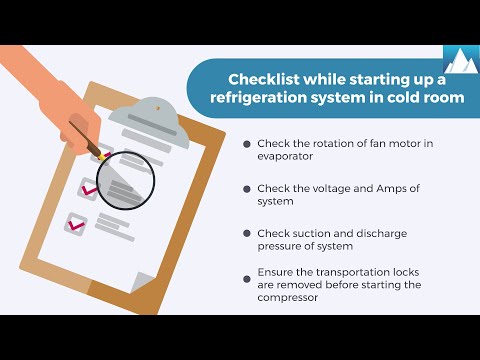 Checklist while starting up a refrigeration system in cold room

- Check the rotation of fan motor in evaporator
- Check the voltage and Amps of system
- Check suction and discharge pressure of system
- Ensure the transportation locks are removed before starting the compressor