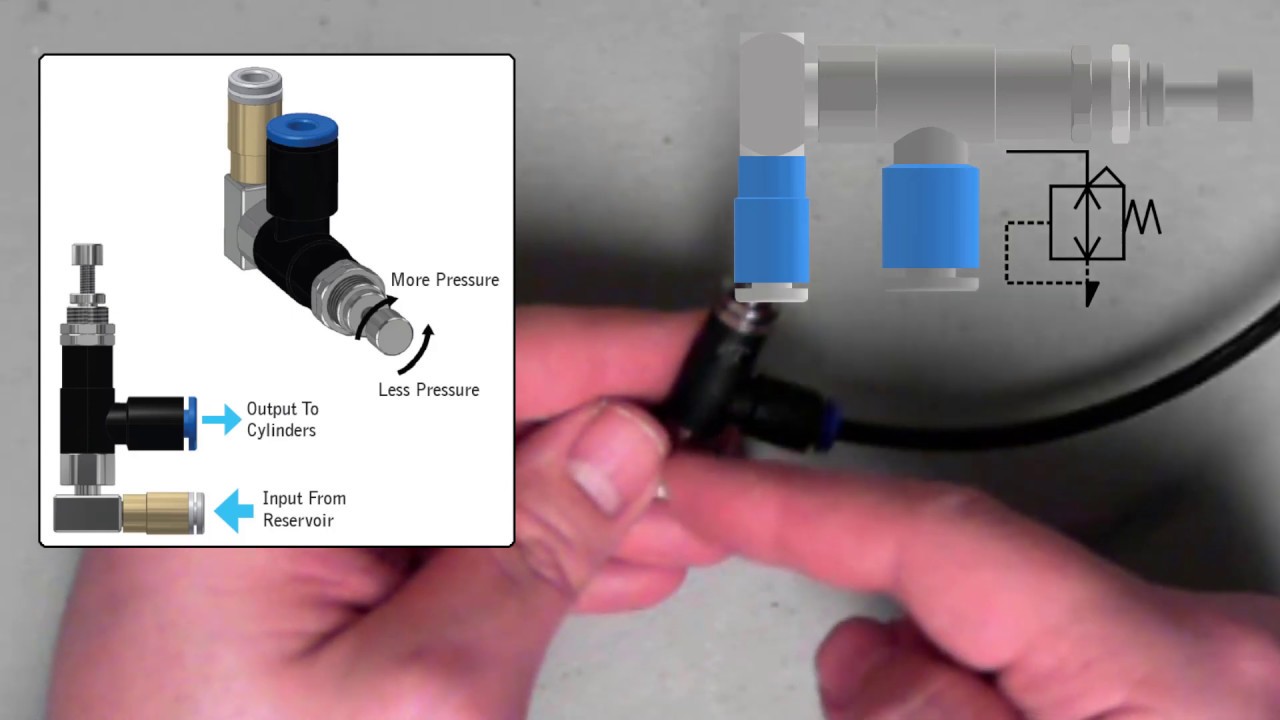 More Pressure

Less Pressure

Output To
Cylinders

Input From
Reservoir