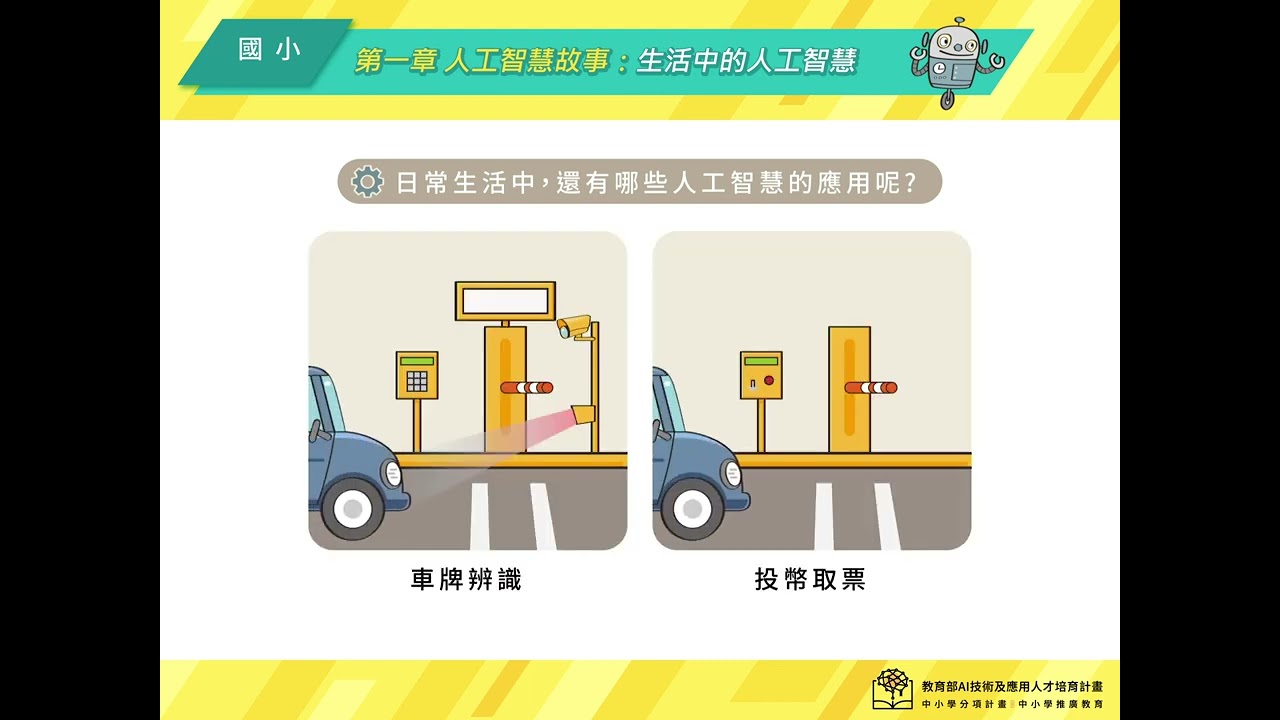 國小

第一章 人工智慧故事：生活中的人工智慧

日常生活中，還有哪些人工智慧的應用呢？

車牌辨識

投幣取票

教育部AI技術及應用人才培育計畫
中小學分項計畫 中小學推廣教育