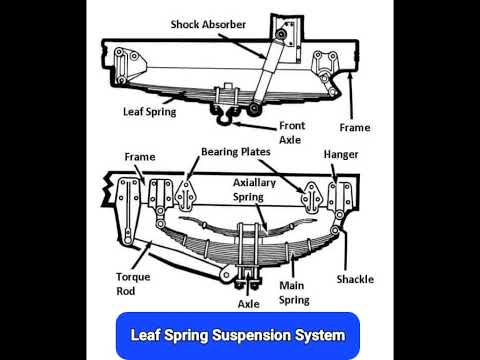 Shock Absorber

Leaf Spring

Front Axle

Frame

Frame

Bearing Plates

Hanger

Axiallary Spring

Torque Rod

Axle

Main Spring

Shackle

Leaf Spring Suspension System