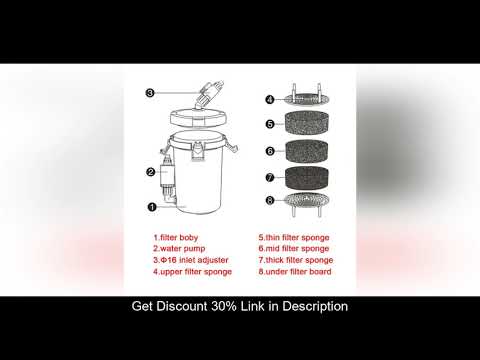 3
2
1
4
5
6
7
8

1.filter boby
2.water pump
3.Φ16 inlet adjuster
4.upper filter sponge

5.thin filter sponge
6.mid filter sponge
7.thick filter sponge
8.under filter board

Get Discount 30% Link in Description