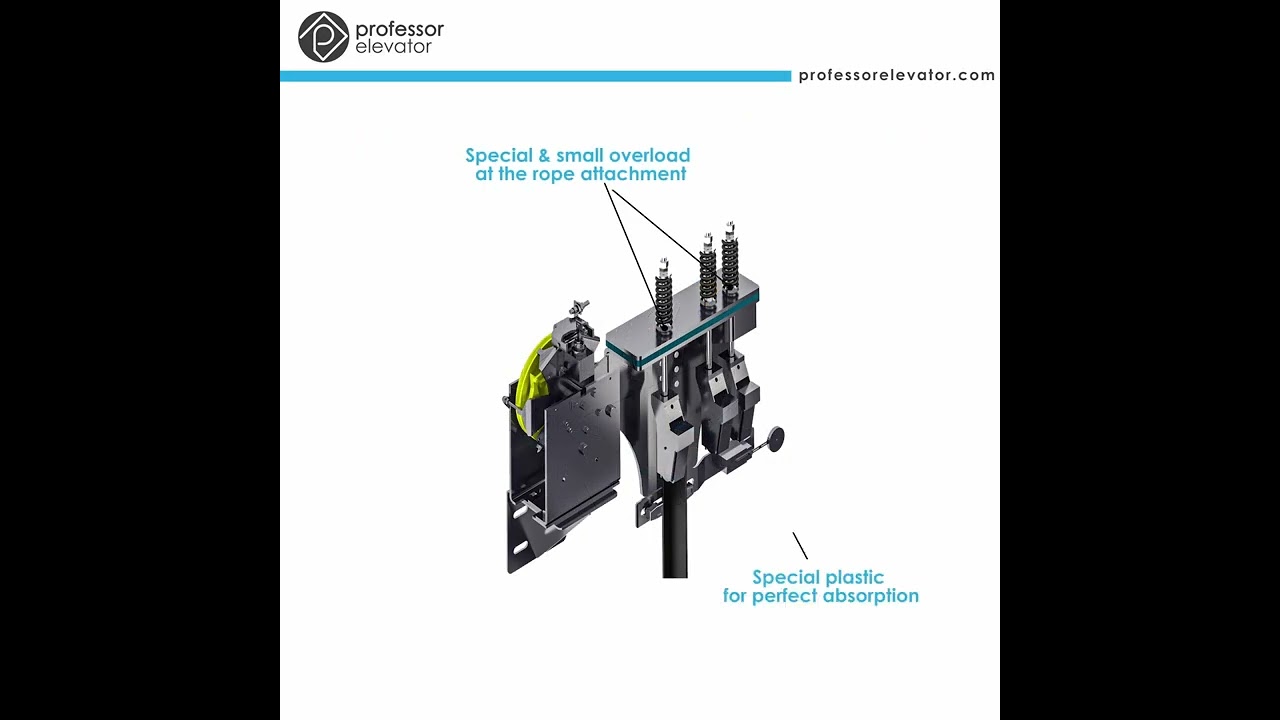 professor elevator

professorelevator.com

Special & small overload at the rope attachment

Special plastic for perfect absorption