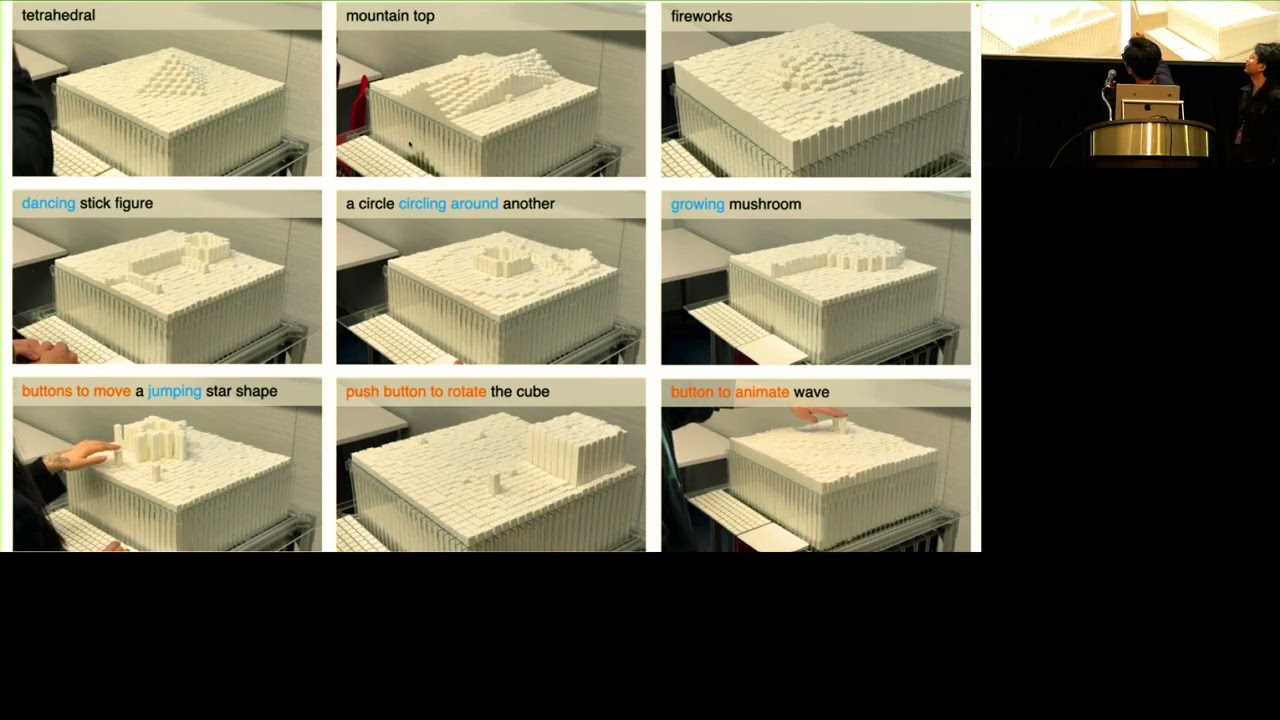 tetrahedral

mountain top

fireworks

dancing stick figure

a circle circling around another

growing mushroom

buttons to move a jumping star shape

push button to rotate the cube

button to animate wave